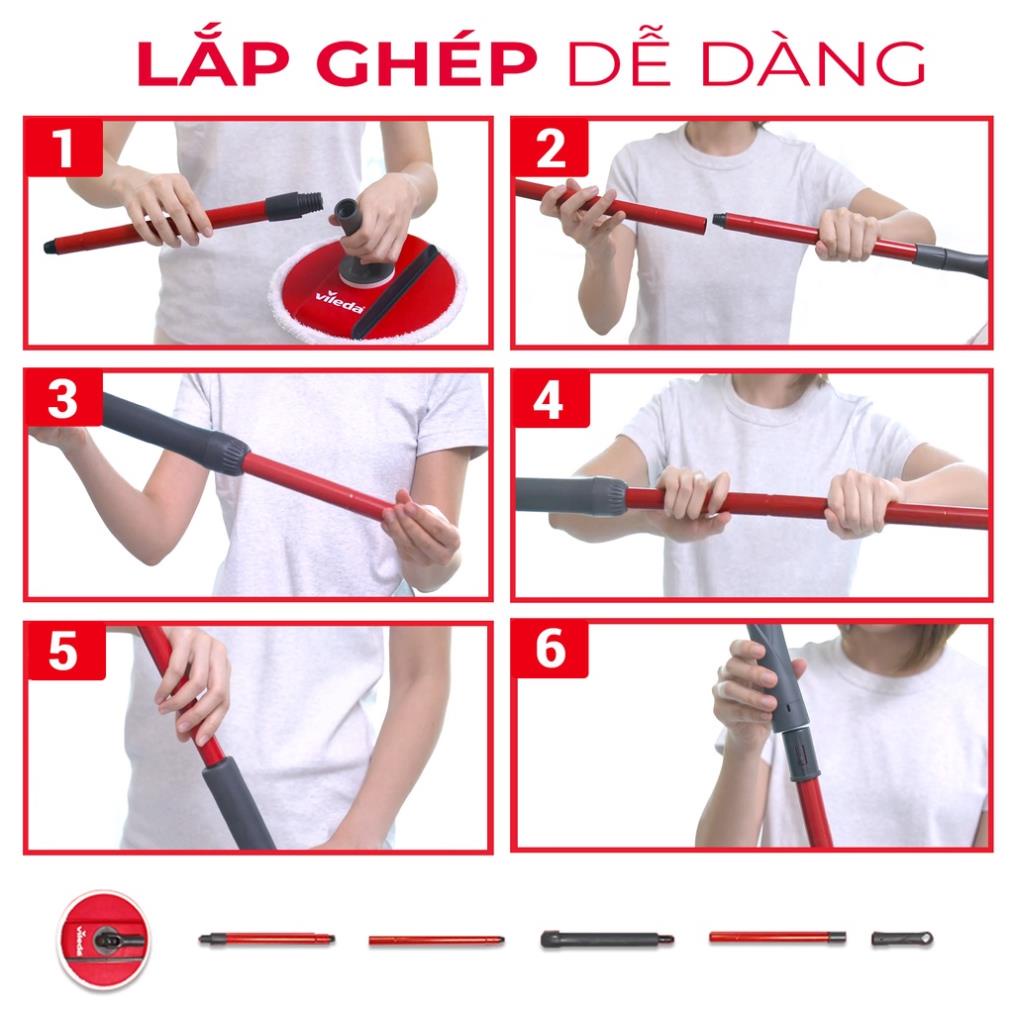 LẮP GHÉP DỄ DÀNG

1

vileda

2

3

4

5

6

vileda