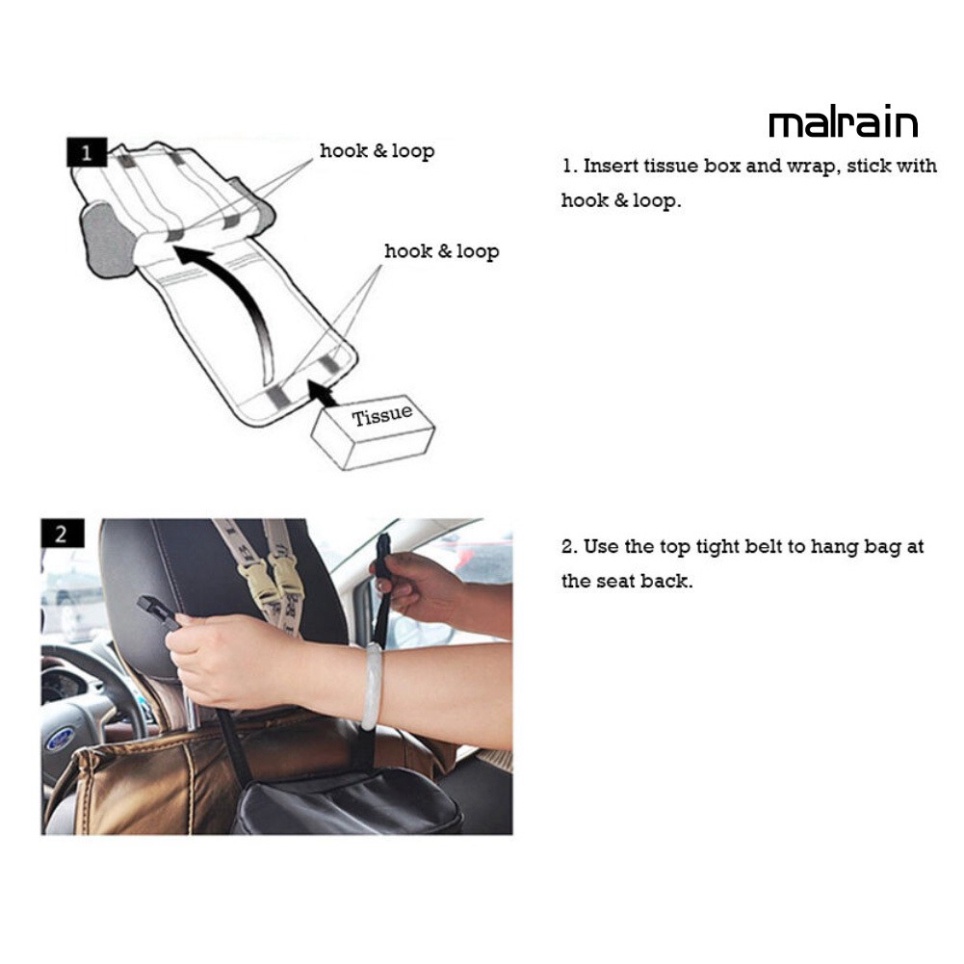 malrain

1

hook & loop

hook & loop

Tissue

1. Insert tissue box and wrap, stick with hook & loop.

2

2. Use the top tight belt to hang bag at the seat back.