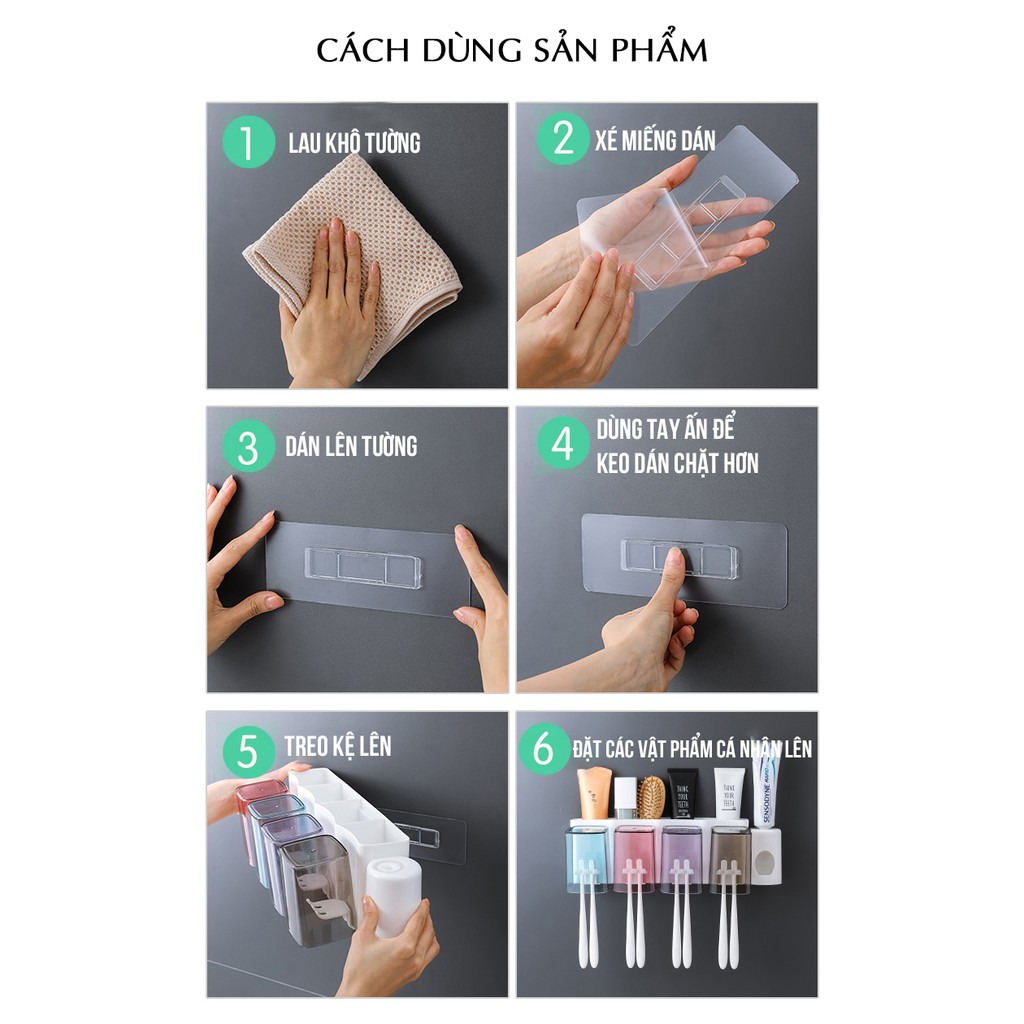 CÁCH DÙNG SẢN PHẨM

1 LAU KHÔ TƯỜNG

2 XÉ MIẾNG DÁN

3 DÁN LÊN TƯỜNG

4 DÙNG TAY ẤN ĐỂ KEO DÁN CHẶT HƠN

5 TREO KỆ LÊN

6 ĐẶT CÁC VẬT PHẨM CÁ NHÂN LÊN

THINK YOUR TEETH

SENSODYNE