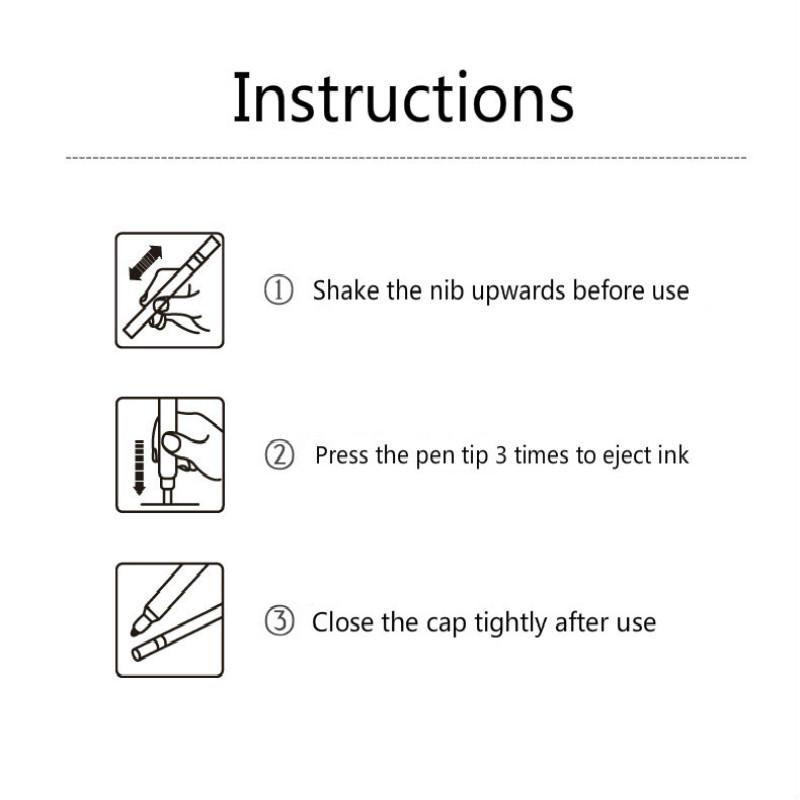 Instructions

① Shake the nib upwards before use

② Press the pen tip 3 times to eject ink

③ Close the cap tightly after use