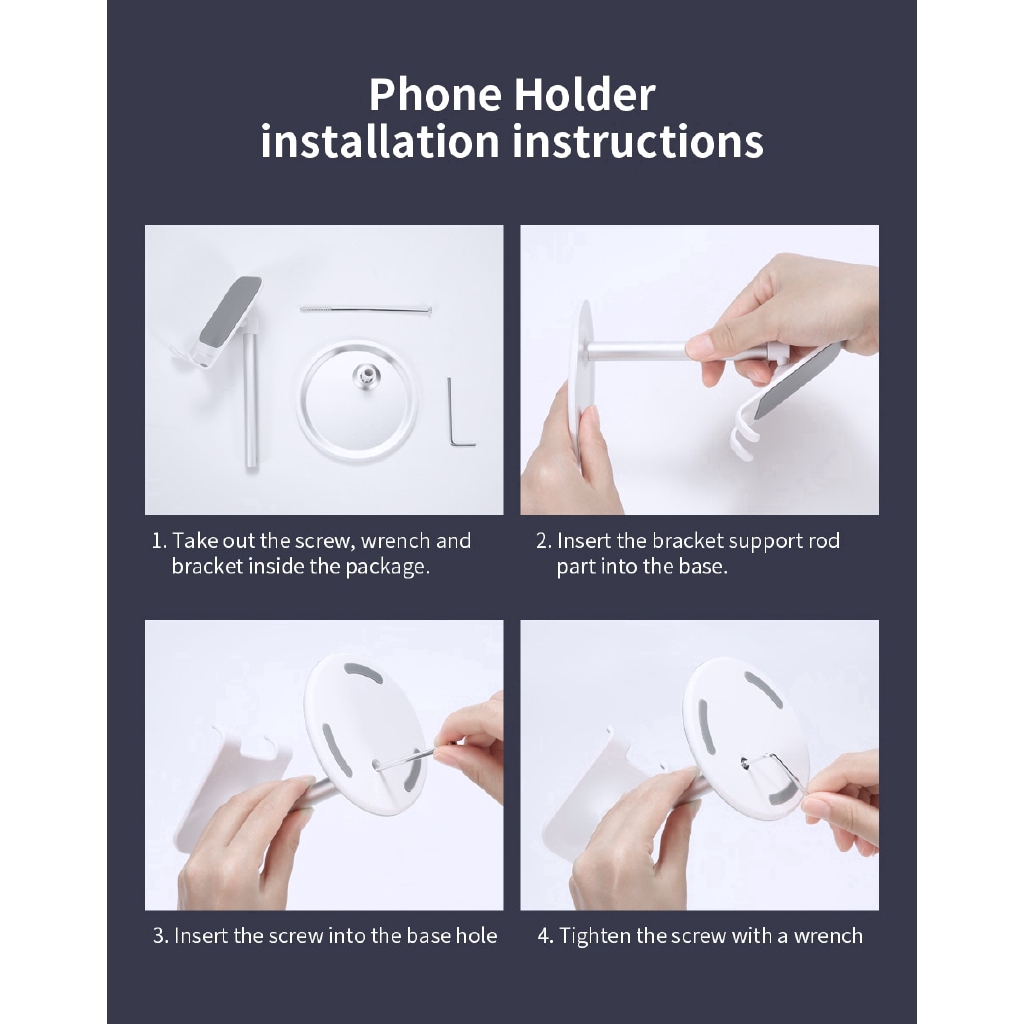 Phone Holder
installation instructions

1. Take out the screw, wrench and bracket inside the package.

2. Insert the bracket support rod part into the base.

3. Insert the screw into the base hole

4. Tighten the screw with a wrench