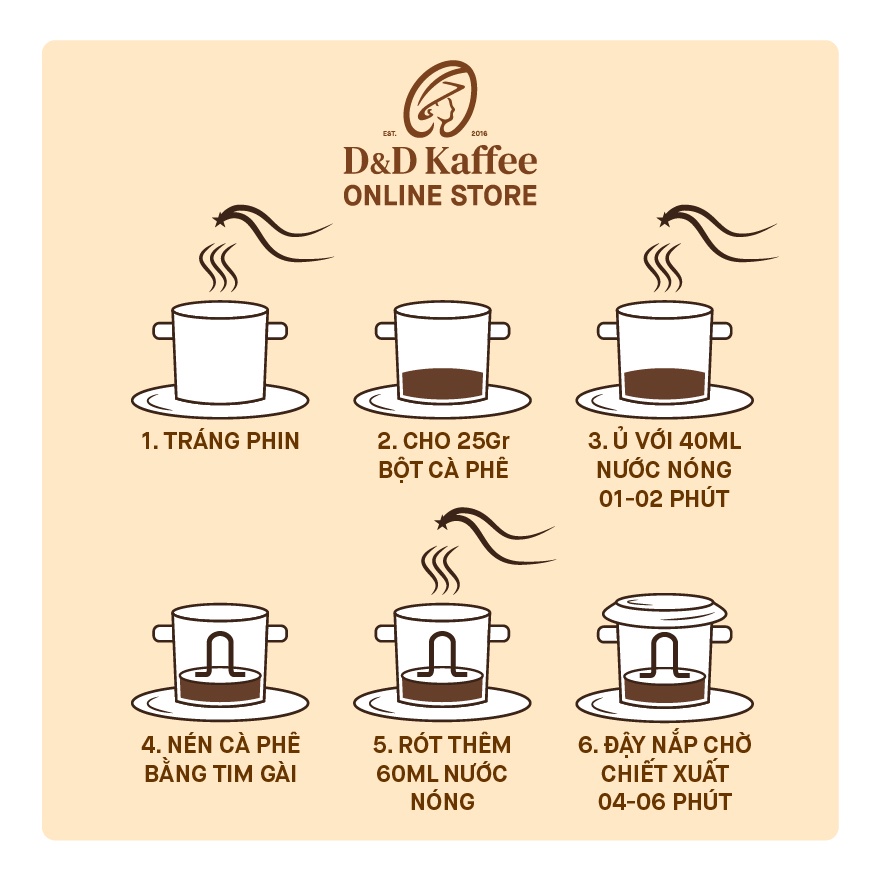 EST. 2016
D&D Kaffee
ONLINE STORE

1. TRÁNG PHIN

2. CHO 25Gr BỘT CÀ PHÊ

3. Ủ VỚI 40ML NƯỚC NÓNG 01-02 PHÚT

4. NÉN CÀ PHÊ BẰNG TIM GÀI

5. RÓT THÊM 60ML NƯỚC NÓNG

6. ĐẬY NẮP CHỜ CHIẾT XUẤT 04-06 PHÚT