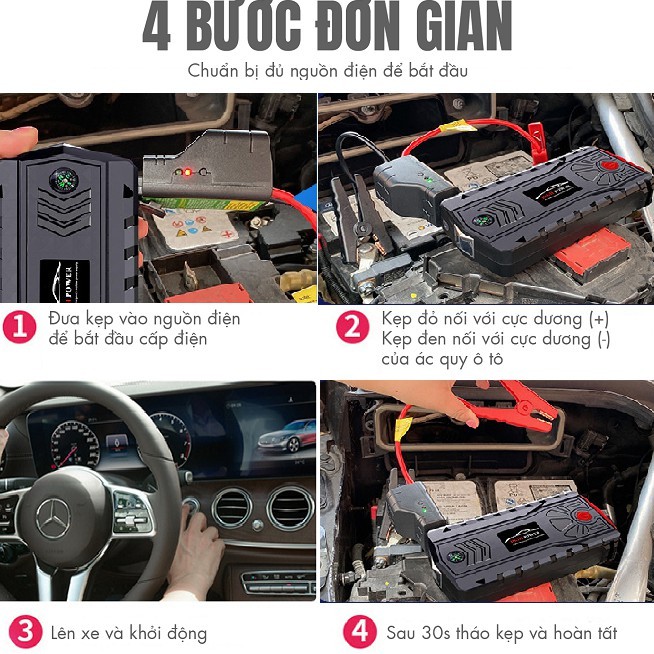 4 BƯỚC ĐƠN GIAN

Chuẩn bị đủ nguồn điện để bắt đầu

POWER

1 Đưa kẹp vào nguồn điện để bắt đầu cấp điện

2 Kẹp đỏ nối với cực dương (+) Kẹp đen nối với cực dương (-) của ác quy ô tô

3 Lên xe và khởi động

4 Sau 30s tháo kẹp và hoàn tất