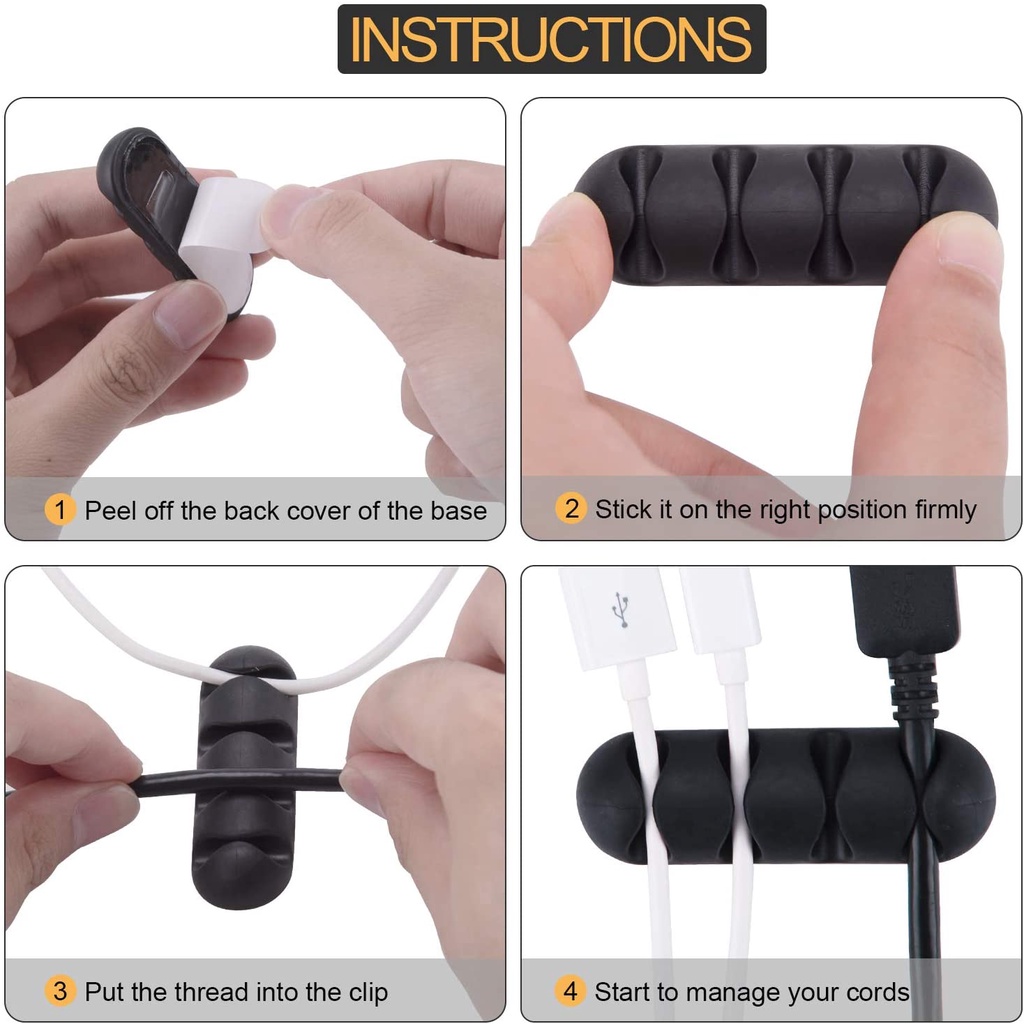 INSTRUCTIONS

1 Peel off the back cover of the base

2 Stick it on the right position firmly

3 Put the thread into the clip

4 Start to manage your cords