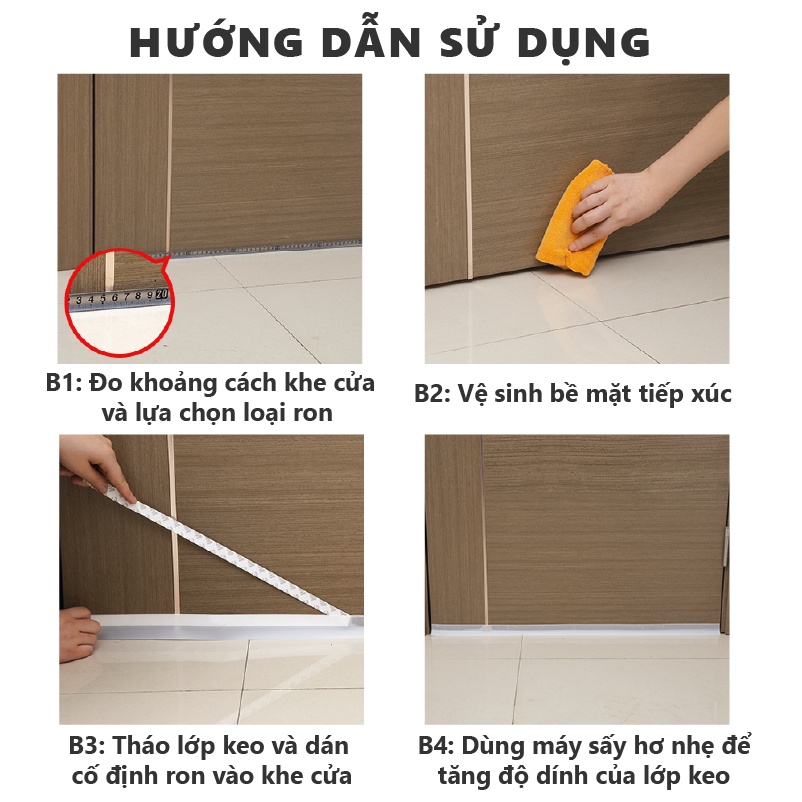 HƯỚNG DẪN SỬ DỤNG

3 4 5 6 7 8 9 20

B1: Đo khoảng cách khe cửa và lựa chọn loại ron

B2: Vệ sinh bề mặt tiếp xúc

B3: Tháo lớp keo và dán cố định ron vào khe cửa

B4: Dùng máy sấy hơ nhẹ để tăng độ dính của lớp keo