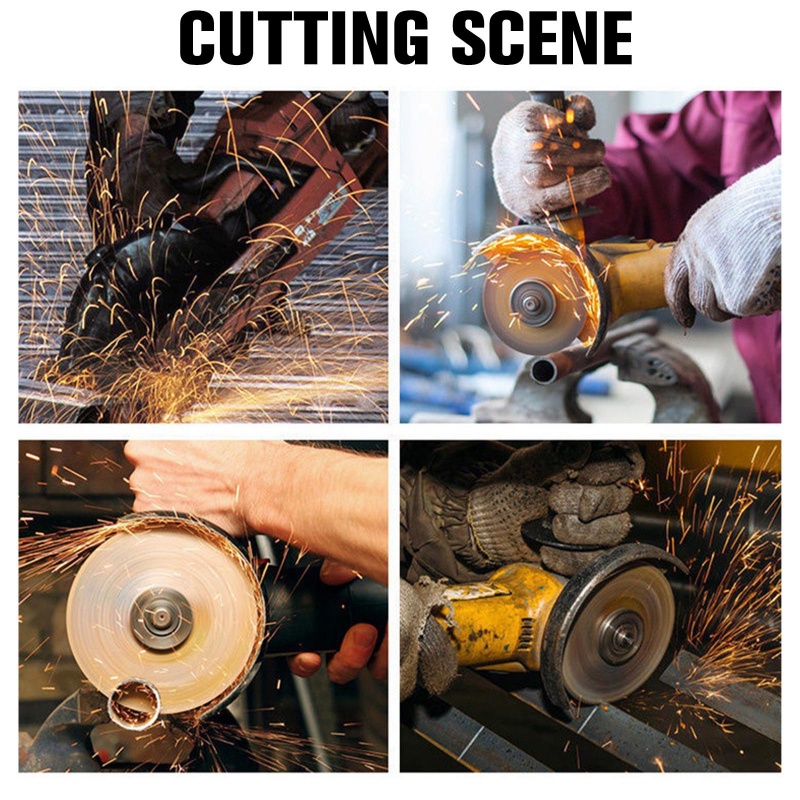 CUTTING SCENE