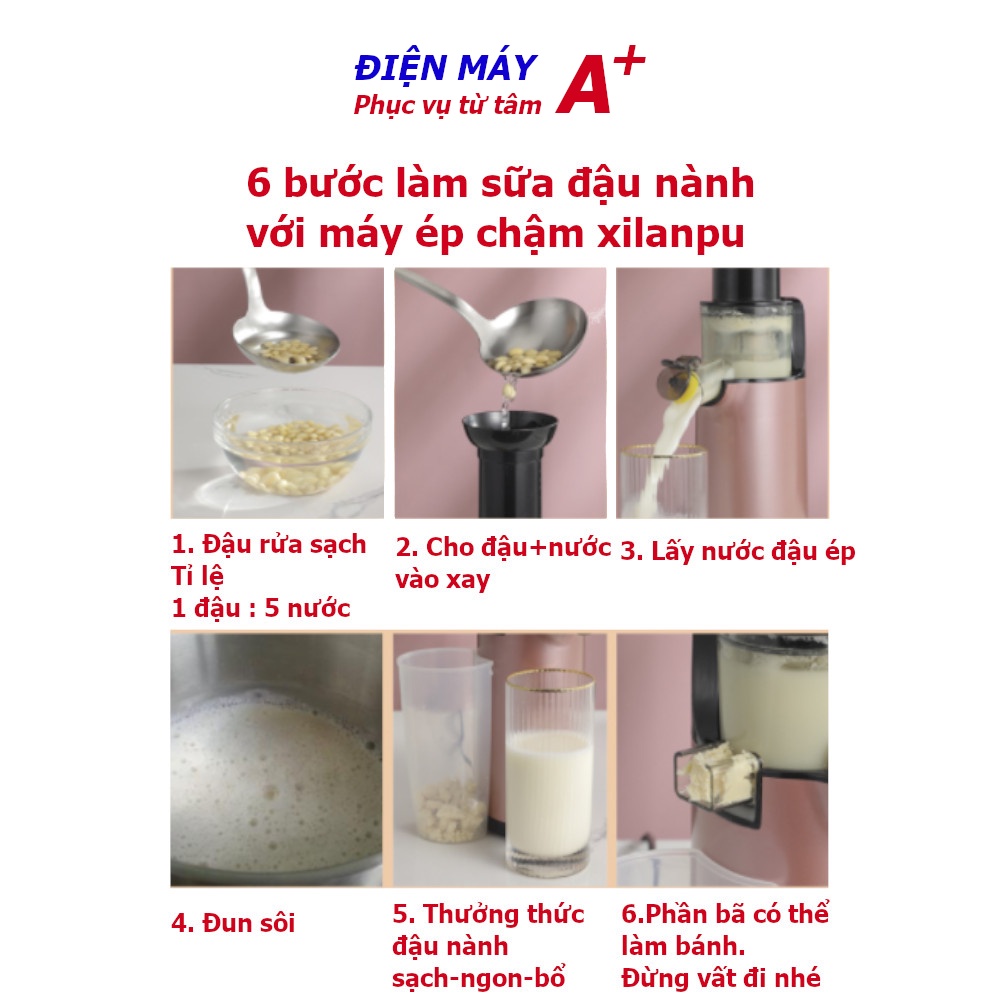 ĐIỆN MÁY
Phục vụ từ tâm
A+

6 bước làm sữa đậu nành với máy ép chậm xilanpu

1. Đậu rửa sạch
Tỉ lệ
1 đậu : 5 nước

2. Cho đậu+nước vào xay

3. Lấy nước đậu ép

4. Đun sôi

5. Thưởng thức đậu nành sạch-ngon-bổ

6.Phần bã có thể làm bánh.
Đừng vất đi nhé