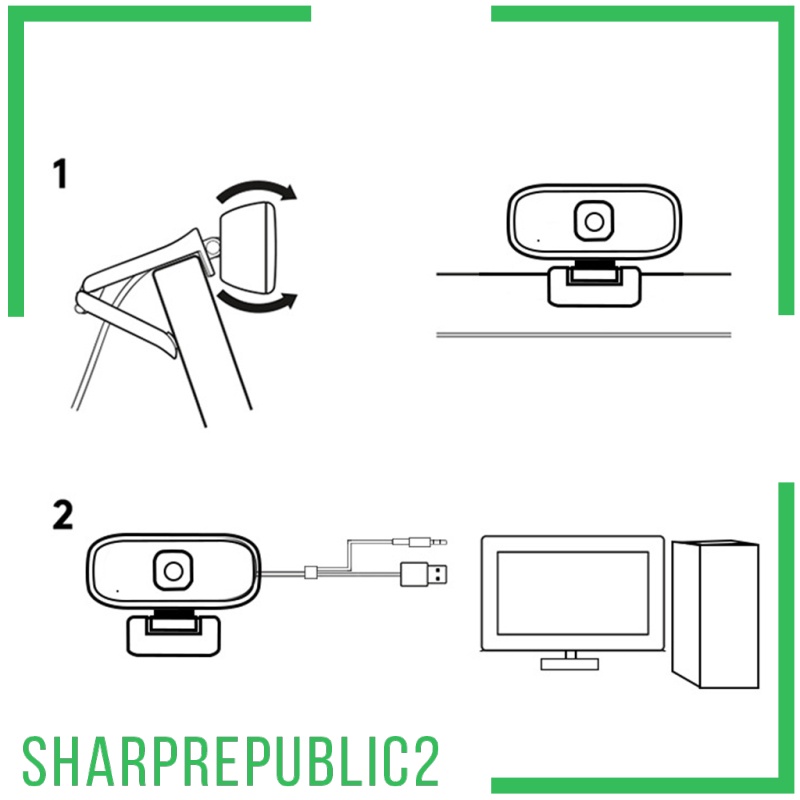 1

2

SHARPREPUBLIC2