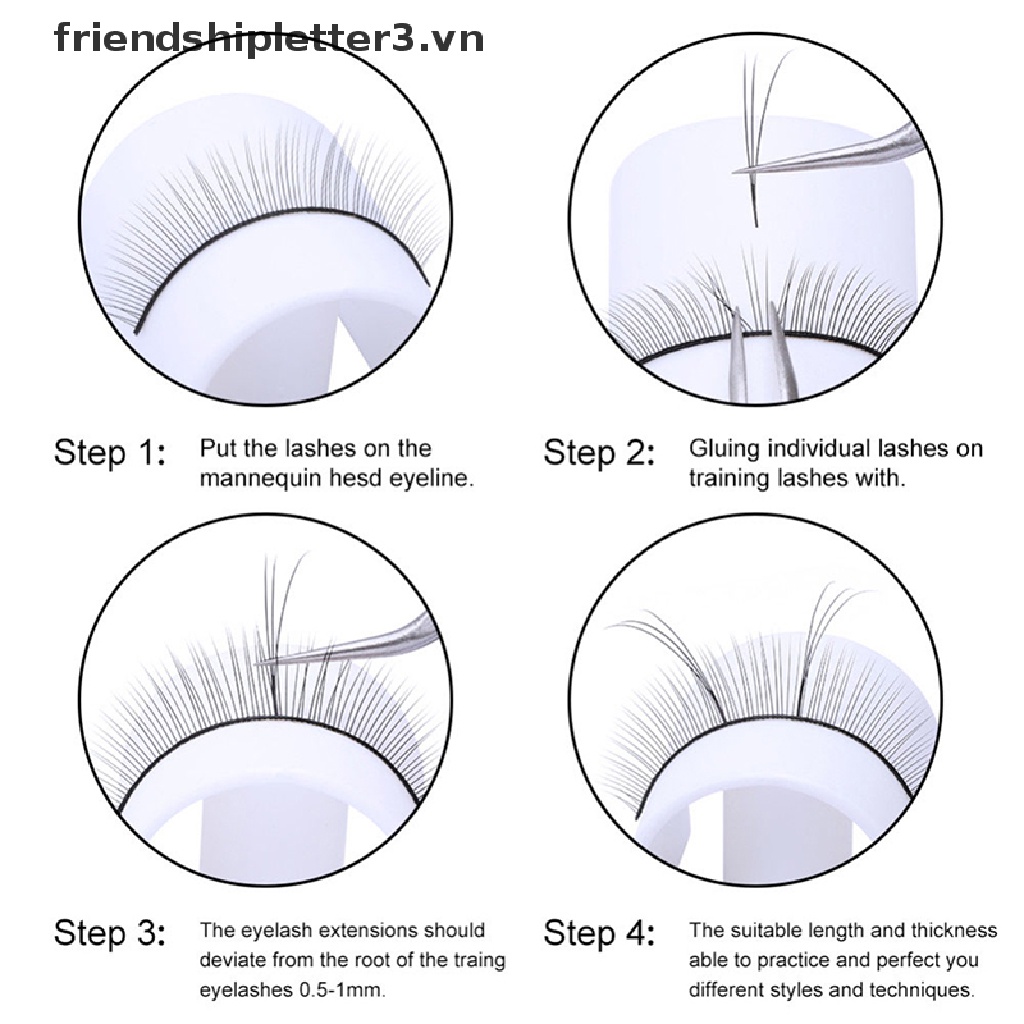 friendshipletter3.vn

Step 1: Put the lashes on the mannequin hesd eyeline.

Step 2: Gluing individual lashes on training lashes with.

Step 3: The eyelash extensions should deviate from the root of the traing eyelashes 0.5-1mm.

Step 4: The suitable length and thickness able to practice and perfect you different styles and techniques.