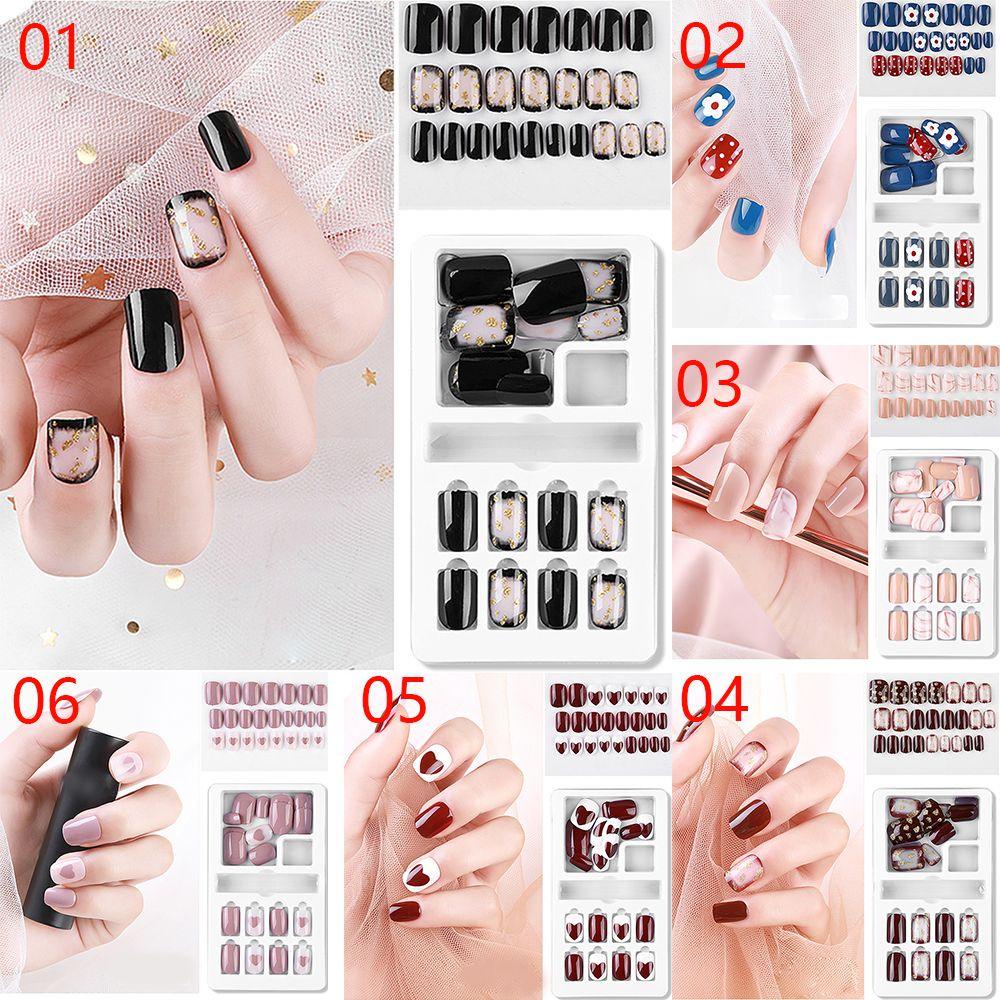 01

02

03

06

05

04