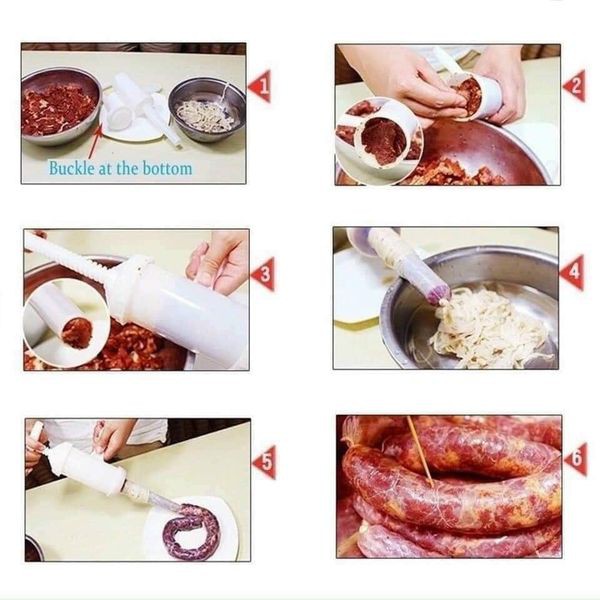 Buckle at the bottom

1

2

3

4

5

6