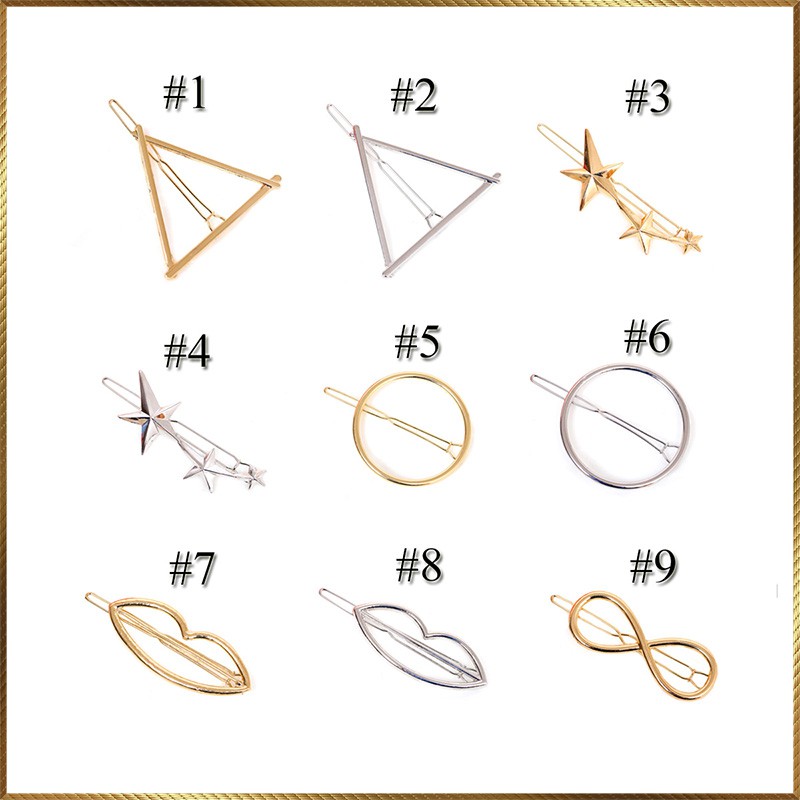 #1 #2 #3

#4 #5 #6

#7 #8 #9