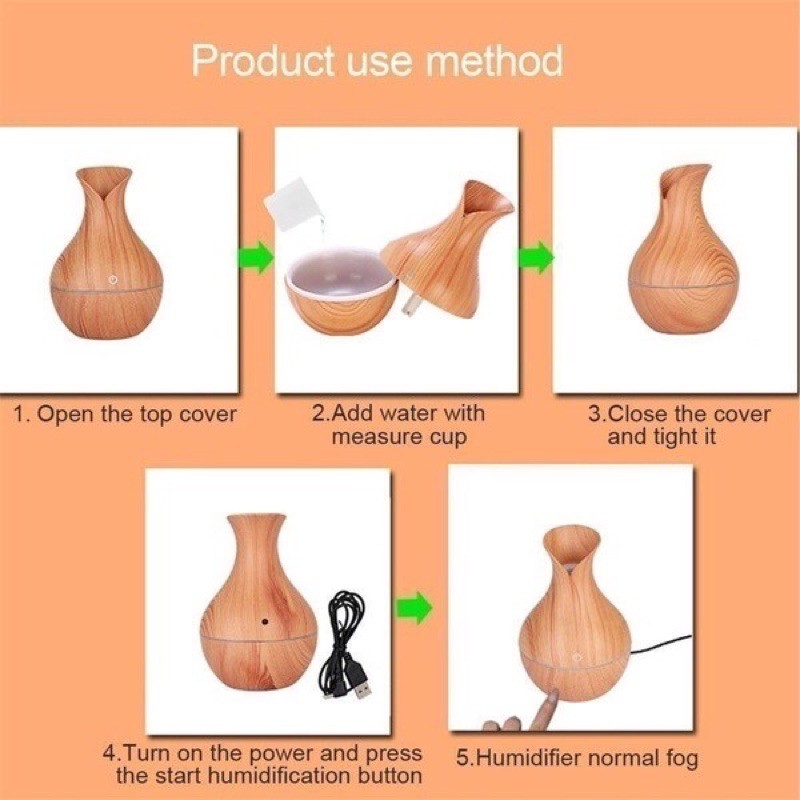 Product use method

1. Open the top cover

2.Add water with measure cup

3.Close the cover and tight it

4.Turn on the power and press the start humidification button

5.Humidifier normal fog