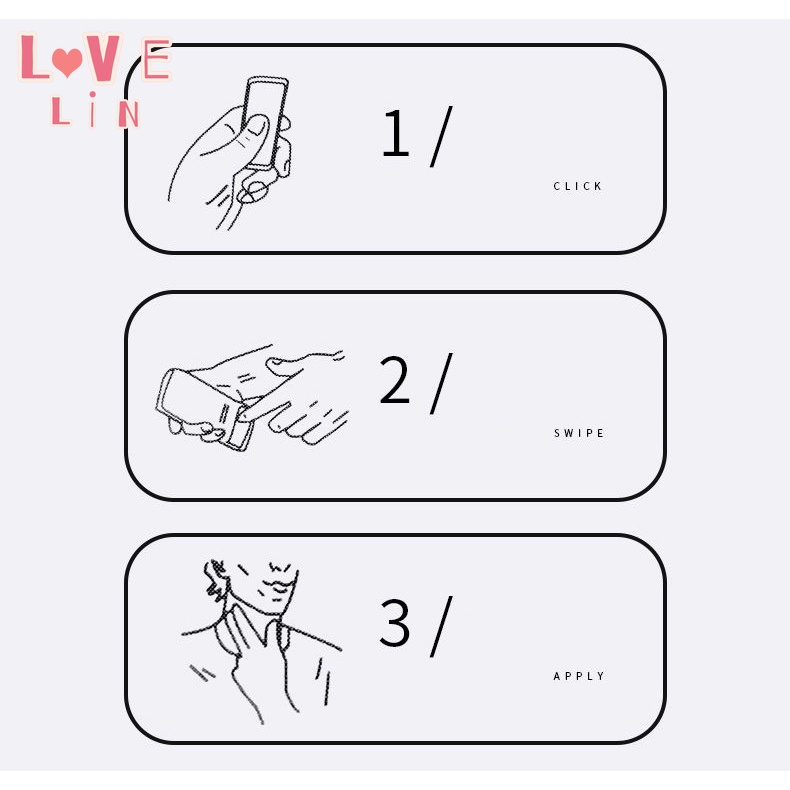 LOVE
LIN

1 /
CLICK

2 /
SWIPE

3 /
APPLY