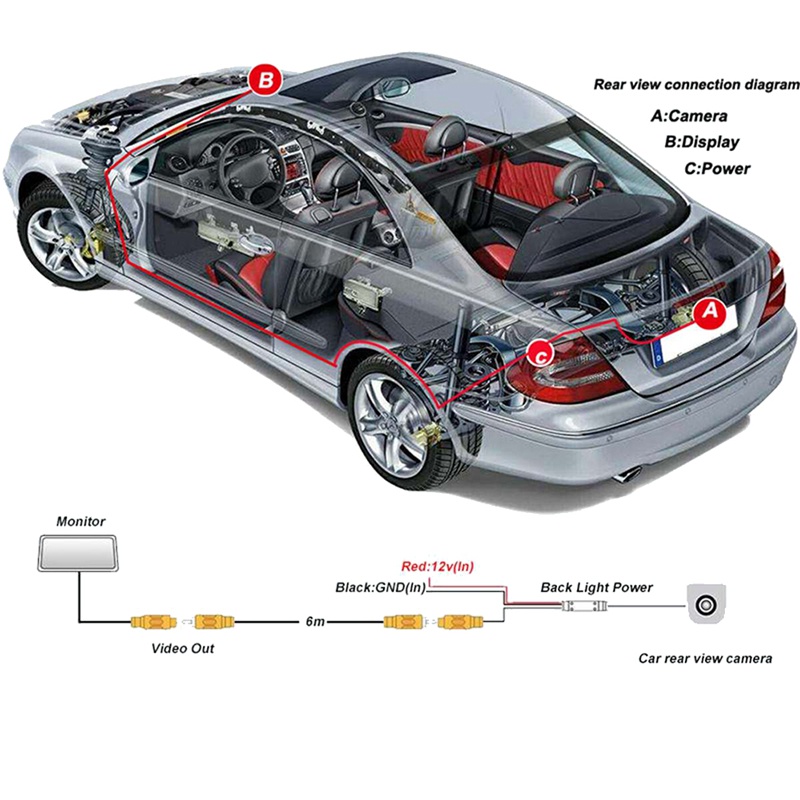 B

Rear view connection diagram
A:Camera
B:Display
C:Power

A

C

Monitor

Red:12v(In)
Black:GND(In)
Back Light Power

6m

Video Out

Car rear view camera