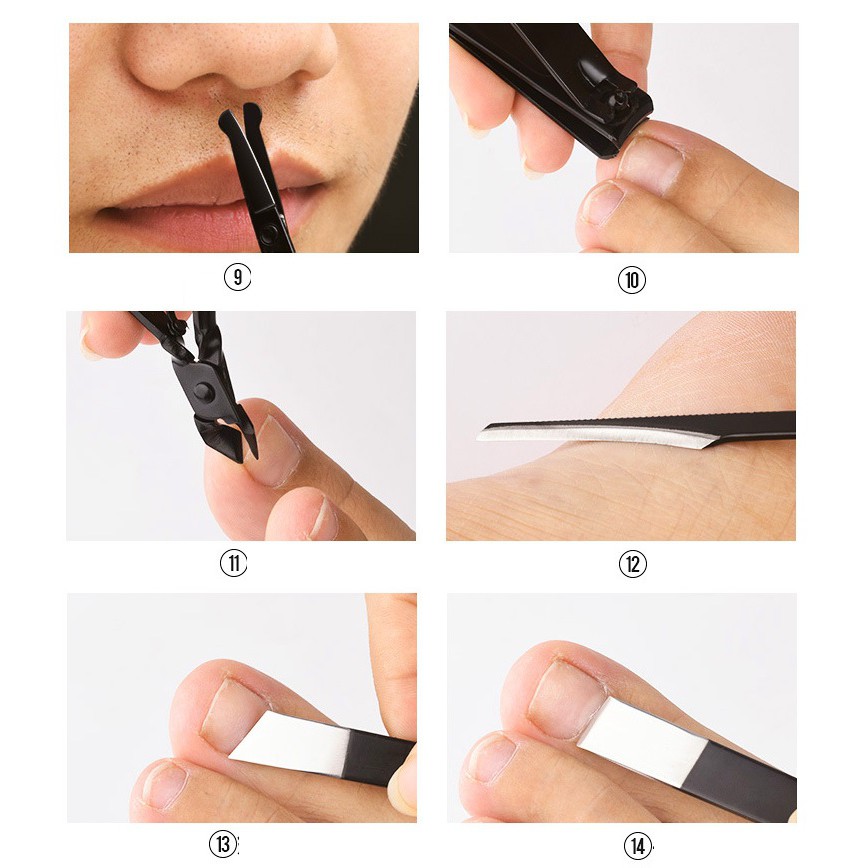 ⑨

⑩

⑪

⑫

⑬

⑭