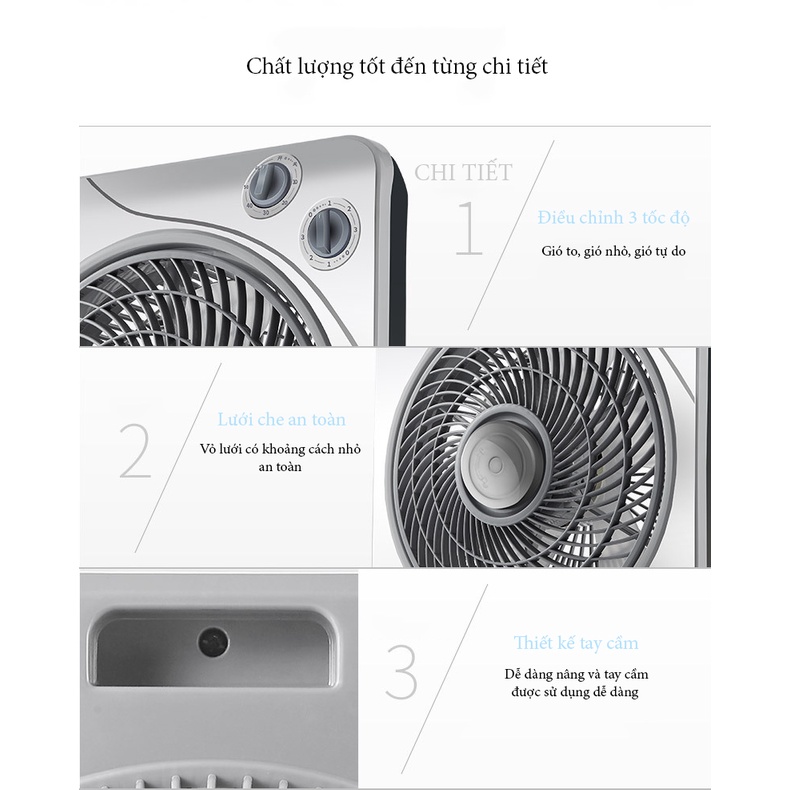 Chất lượng tốt đến từng chi tiết

CHI TIẾT

1

Điều chỉnh 3 tốc độ

Gió to, gió nhỏ, gió tự do

2

Lưới che an toàn

Vỏ lưới có khoảng cách nhỏ an toàn

3

Thiết kế tay cầm

Dễ dàng nâng và tay cầm được sử dụng dễ dàng