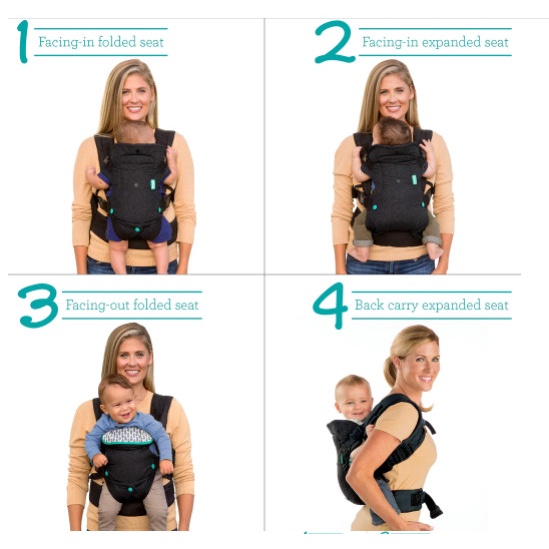 1 Facing-in folded seat

2 Facing-in expanded seat

3 Facing-out folded seat

4 Back carry expanded seat