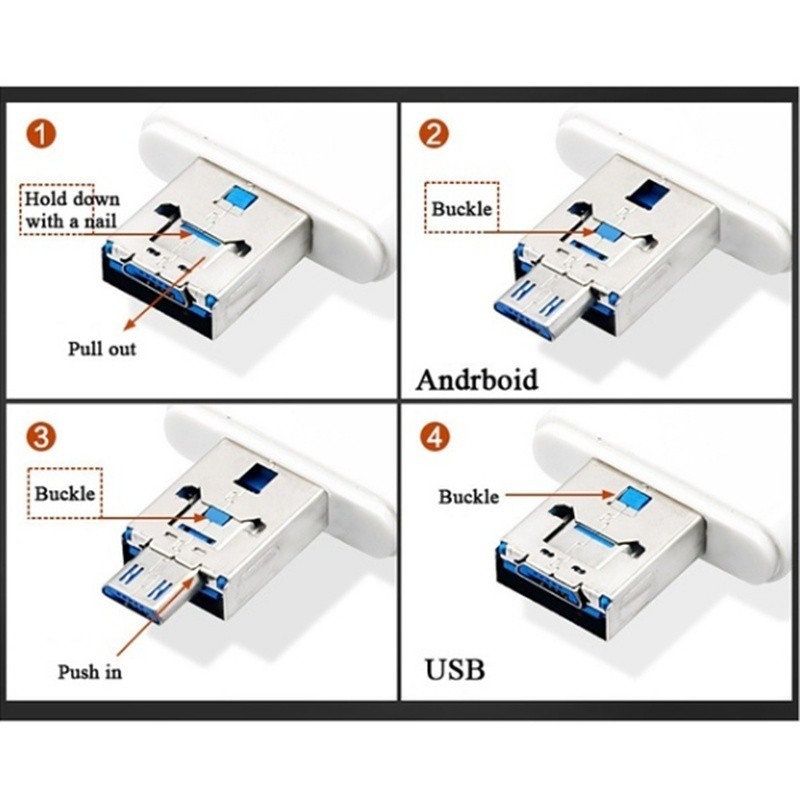 1
Hold down with a nail
Pull out

2
Buckle
Andrboid

3
Buckle
Push in

4
Buckle
USB