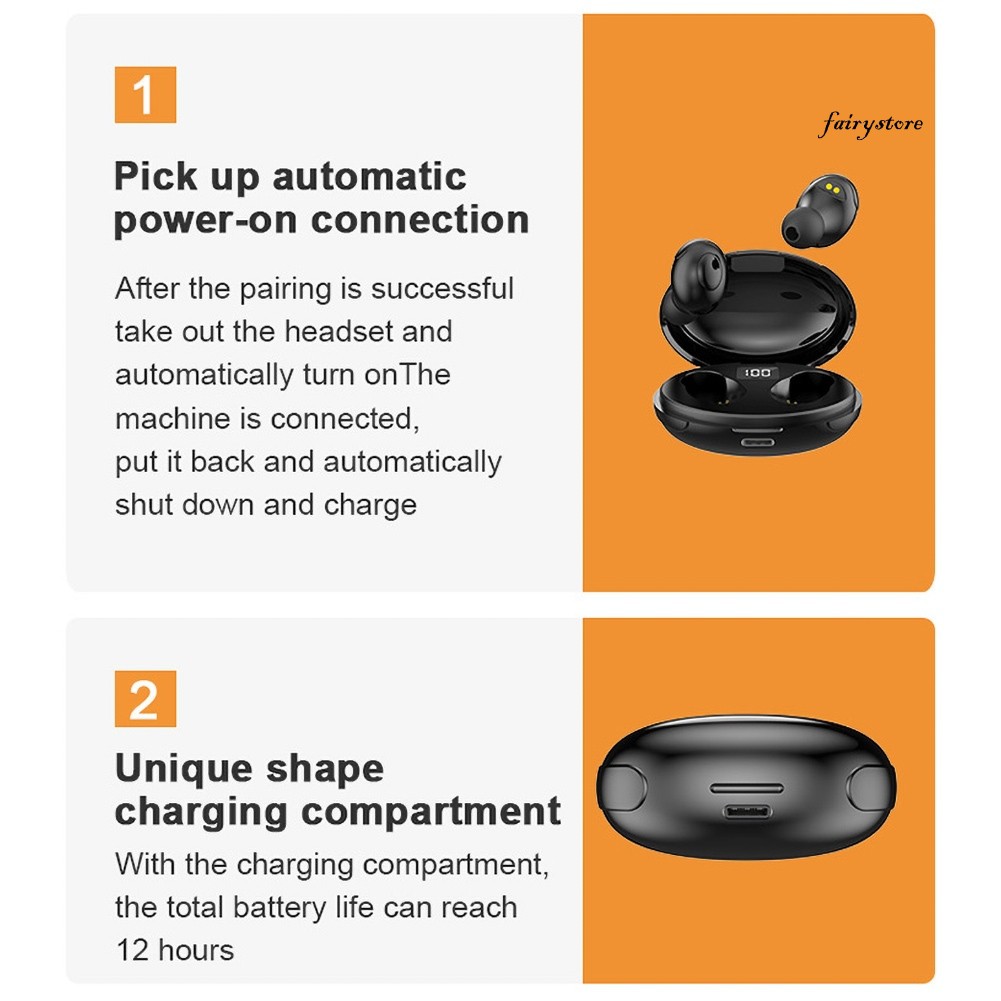 1

Pick up automatic power-on connection

After the pairing is successful take out the headset and automatically turn onThe machine is connected, put it back and automatically shut down and charge

fairystore

100

2

Unique shape charging compartment

With the charging compartment, the total battery life can reach 12 hours