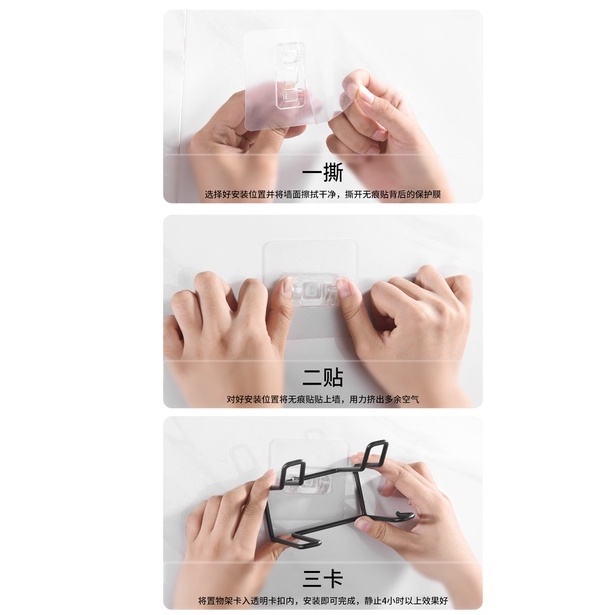 一撕

选择好安装位置并将墙面擦拭干净，撕开无痕贴背后的保护膜

二贴

对好安装位置将无痕贴贴上墙，用力挤出多余空气

三卡

将置物架卡入透明卡扣内，安装即可完成，静止4小时以上效果好