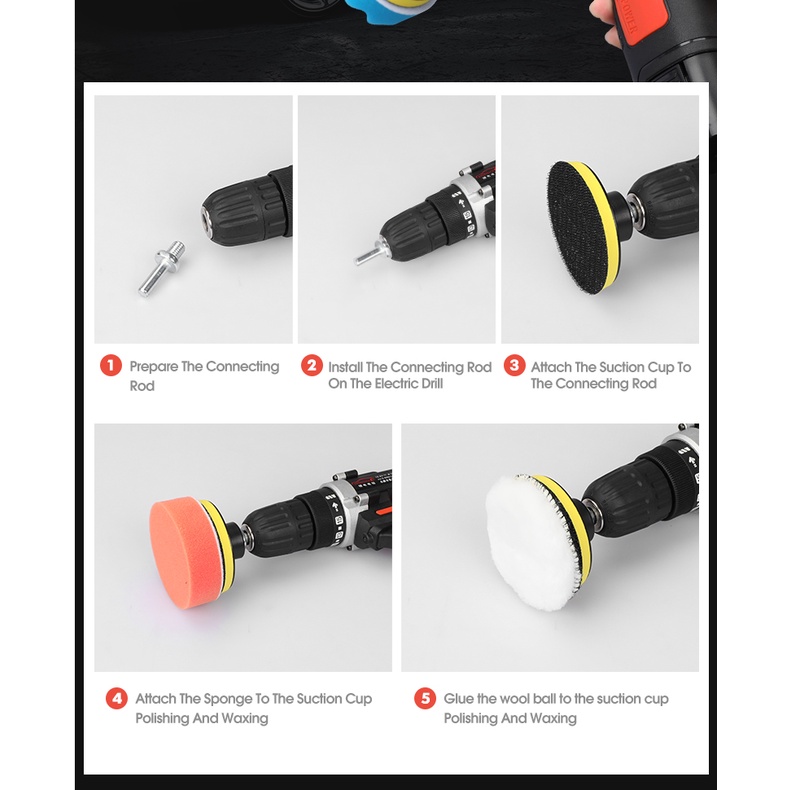 1 Prepare The Connecting Rod

2 Install The Connecting Rod On The Electric Drill

3 Attach The Suction Cup To The Connecting Rod

4 Attach The Sponge To The Suction Cup Polishing And Waxing

5 Glue the wool ball to the suction cup Polishing And Waxing