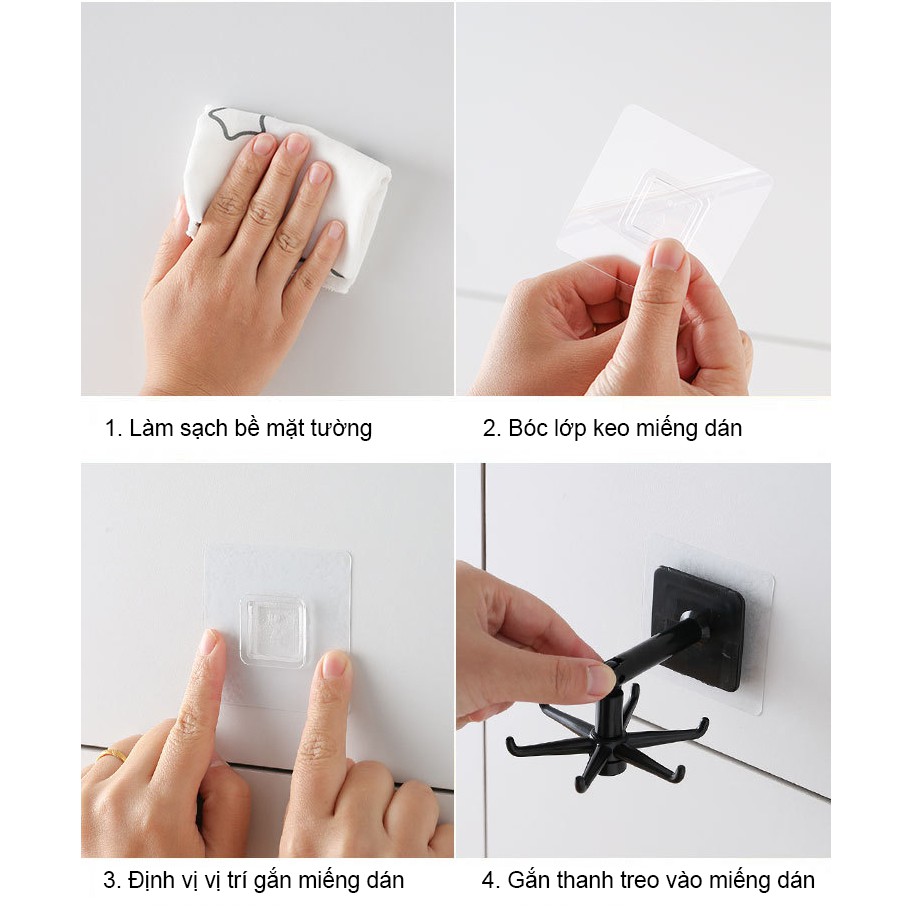 1. Làm sạch bề mặt tường

2. Bóc lớp keo miếng dán

3. Định vị vị trí gắn miếng dán

4. Gắn thanh treo vào miếng dán