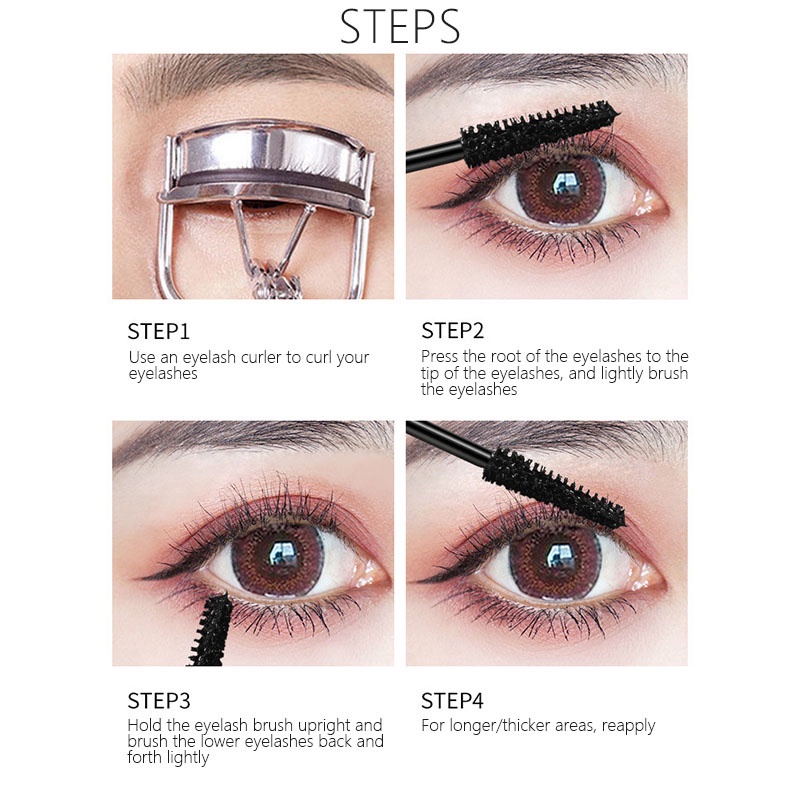 STEPS

STEP1
Use an eyelash curler to curl your eyelashes

STEP2
Press the root of the eyelashes to the tip of the eyelashes, and lightly brush the eyelashes

STEP3
Hold the eyelash brush upright and brush the lower eyelashes back and forth lightly

STEP4
For longer/thicker areas, reapply