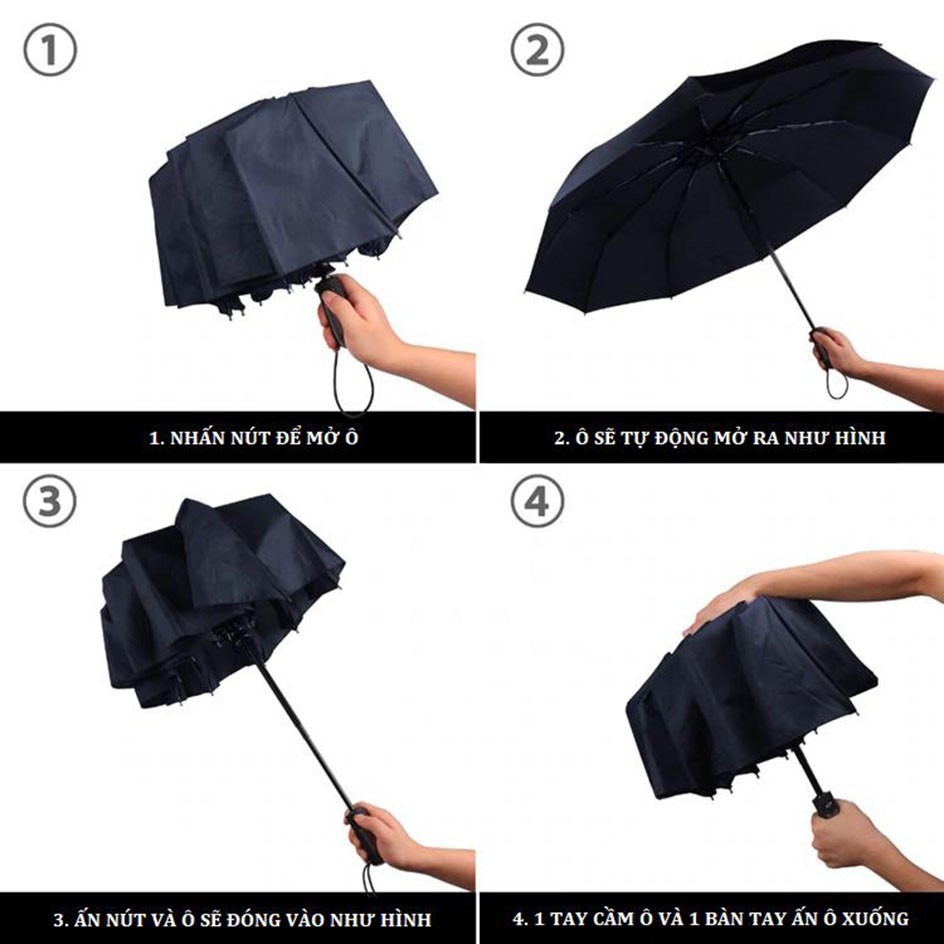 ①

1. NHẤN NÚT ĐỂ MỞ Ô

②

2. Ô SẼ TỰ ĐỘNG MỞ RA NHƯ HÌNH

③

3. ẤN NÚT VÀ Ô SẼ ĐÓNG VÀO NHƯ HÌNH

④

4. 1 TAY CẦM Ô VÀ 1 BÀN TAY ẤN Ô XUỐNG