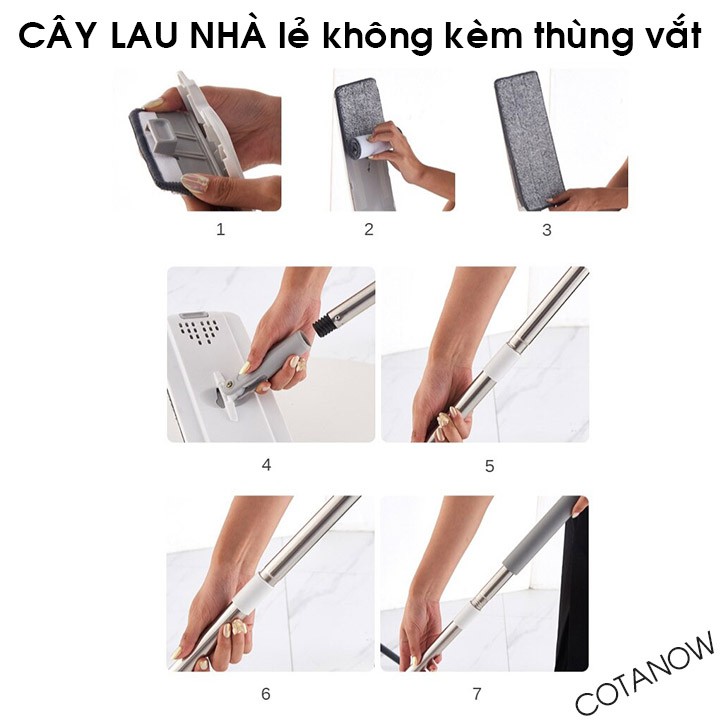 CÂY LAU NHÀ lẻ không kèm thùng vắt

1

2

3

4

5

6

7

COTANOW