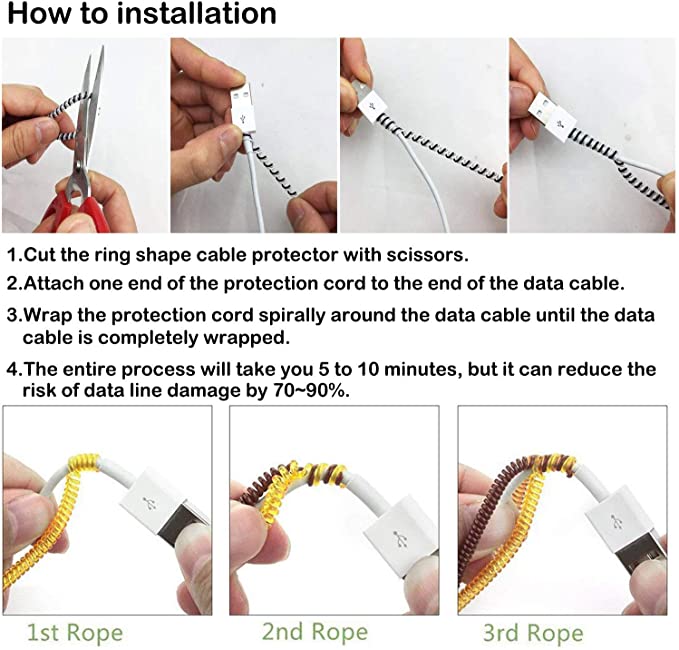 How to installation

1.Cut the ring shape cable protector with scissors.

2.Attach one end of the protection cord to the end of the data cable.

3.Wrap the protection cord spirally around the data cable until the data cable is completely wrapped.

4.The entire process will take you 5 to 10 minutes, but it can reduce the risk of data line damage by 70~90%.

1st Rope

2nd Rope

3rd Rope