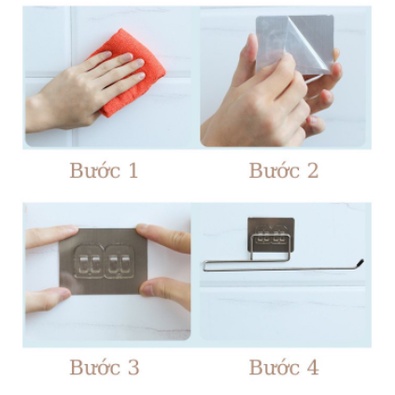 Bước 1

Bước 2

Bước 3

Bước 4