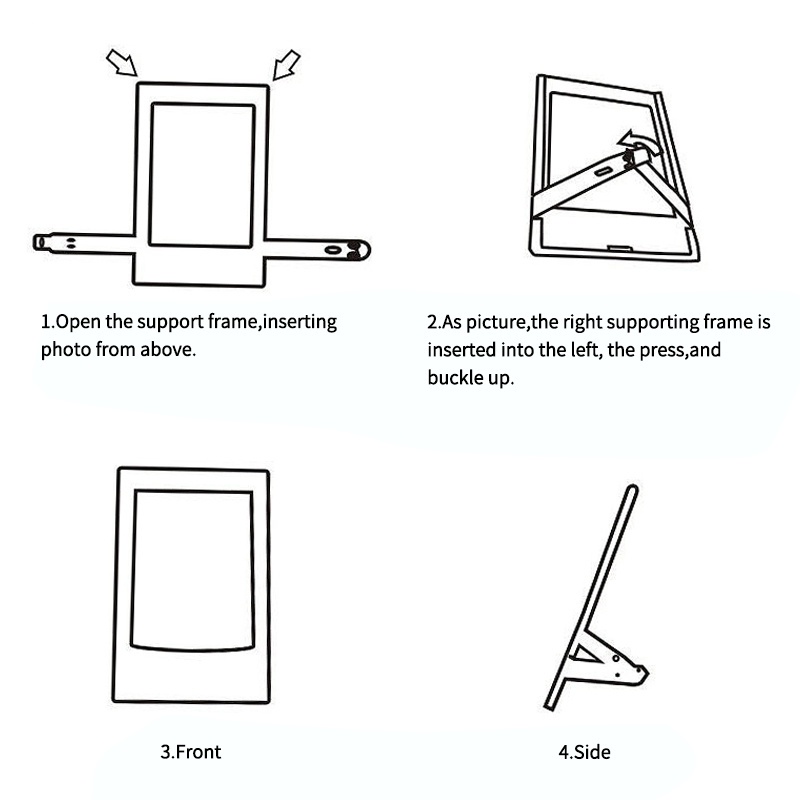 1.Open the support frame,inserting photo from above.

2.As picture,the right supporting frame is inserted into the left, the press,and buckle up.

3.Front

4.Side