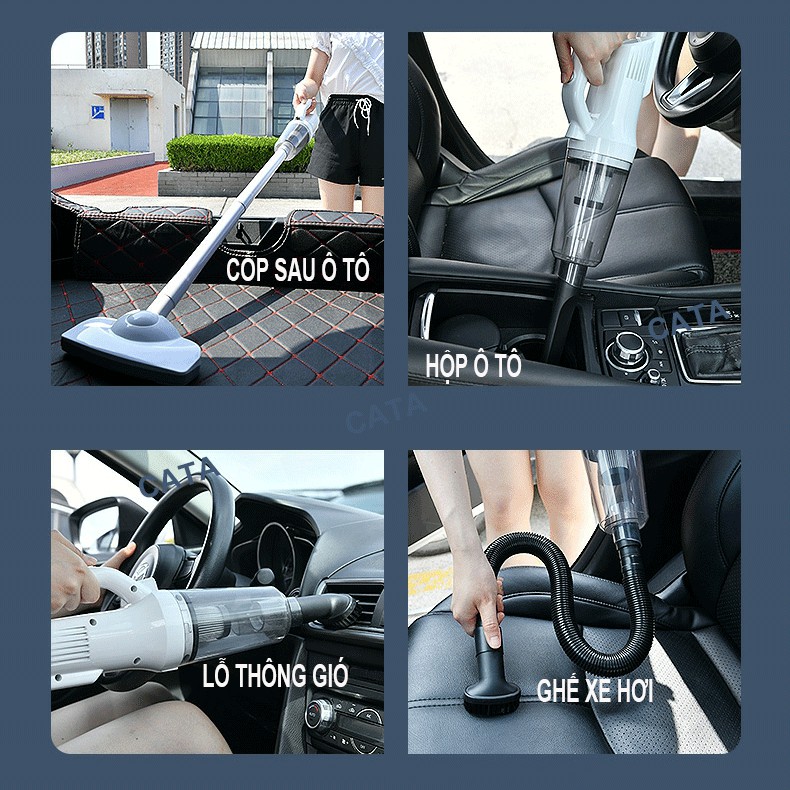 CỐP SAU Ô TÔ

HỘP Ô TÔ

CATA

CATA

CATA

LỖ THÔNG GIÓ

GHẾ XE HƠI