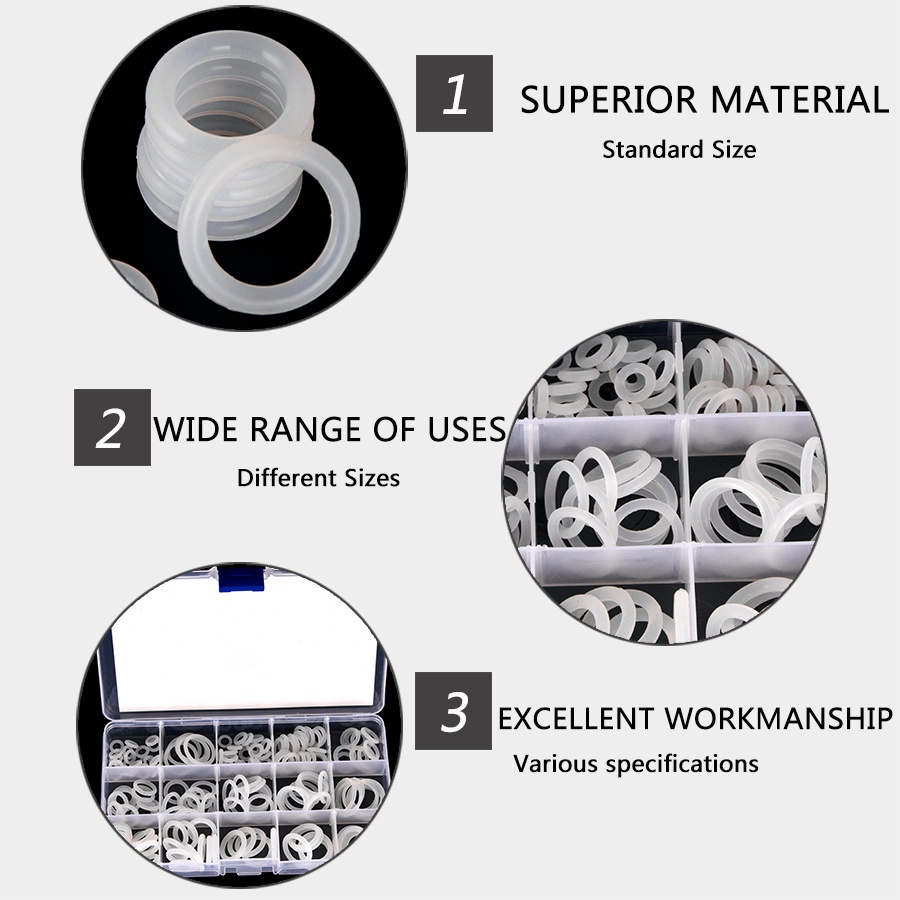 1 SUPERIOR MATERIAL
Standard Size

2 WIDE RANGE OF USES
Different Sizes

3 EXCELLENT WORKMANSHIP
Various specifications