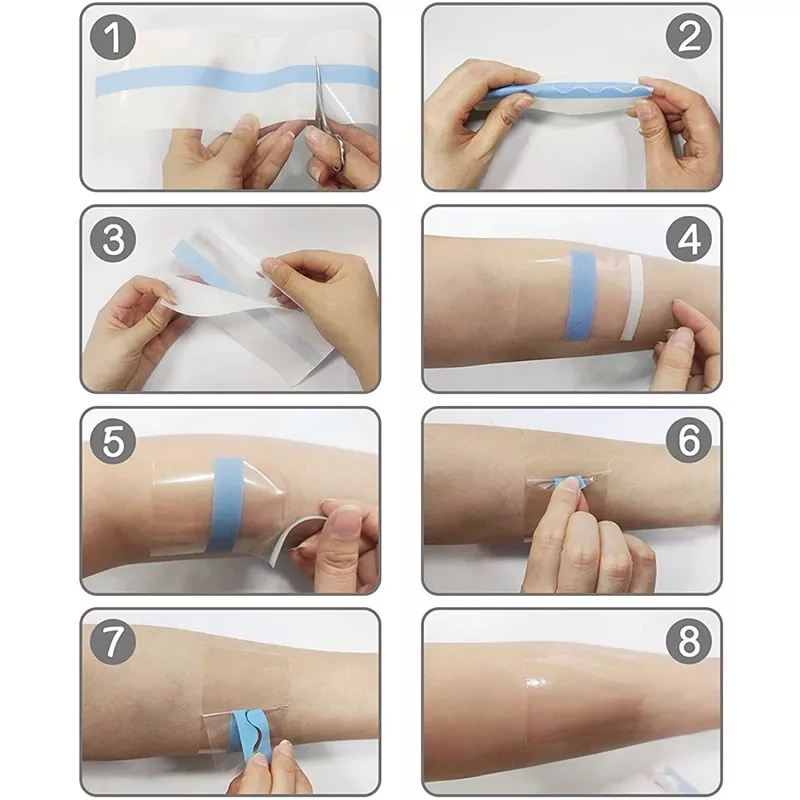 1
2
3
4
5
6
7
8