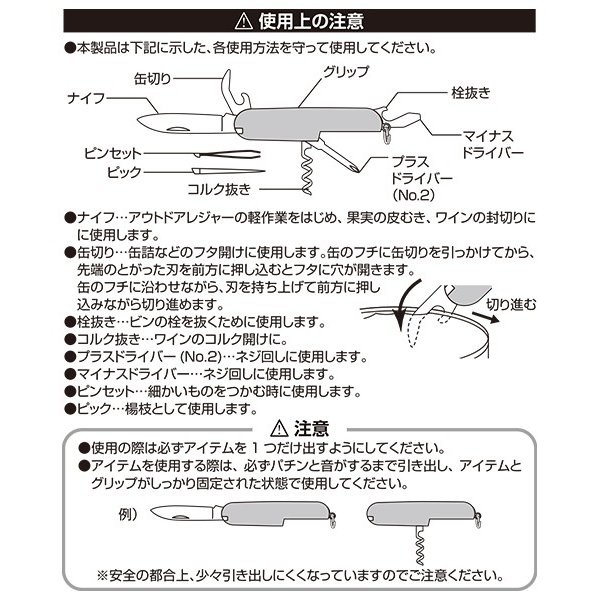 ⚠ 使用上の注意

●本製品は下記に示した、各使用方法を守って使用してください。

缶切り
ナイフ
グリップ
栓抜き
マイナスドライバー
ピンセット
ピック
コルク抜き
プラスドライバー(No.2)

●ナイフ…アウトドアレジャーの軽作業をはじめ、果実の皮むき、ワインの封切りにに使用します。
●缶切り…缶詰などのフタ開けに使用します。缶のフチに缶切りを引っかけてから、先端のとがった刃を前方に押し込むとフタに穴が開きます。
缶のフチに沿わせながら、刃を持ち上げて前方に押し込みながら切り進めます。
切り進む
●栓抜き…ビンの栓を抜くために使用します。
●コルク抜き…ワインのコルク開けに。
●プラスドライバー (No.2)…ネジ回しに使用します。
●マイナスドライバー…ネジ回しに使用します。
●ピンセット…細かいものをつかむ時に使用します。
●ピック…楊枝として使用します。

⚠ 注意
●使用の際は必ずアイテムを 1 つだけ出すようにしてください。
●アイテムを使用する際は、必ずパチンと音がするまで引き出し、アイテムとグリップがしっかり固定された状態で使用してください。

例)

※安全の都合上、少々引き出しにくくなっていますのでご注意ください。