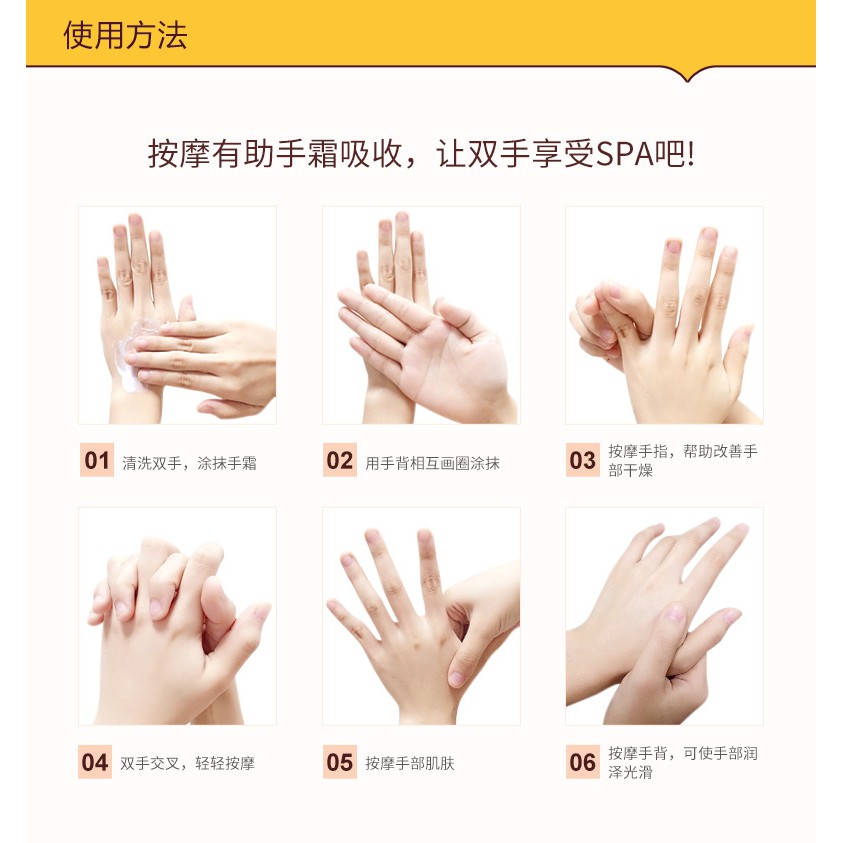 使用方法

按摩有助手霜吸收，让双手享受SPA吧!

01 清洗双手，涂抹手霜

02 用手背相互画圈涂抹

03 按摩手指，帮助改善手部干燥

04 双手交叉，轻轻按摩

05 按摩手部肌肤

06 按摩手背，可使手部润泽光滑