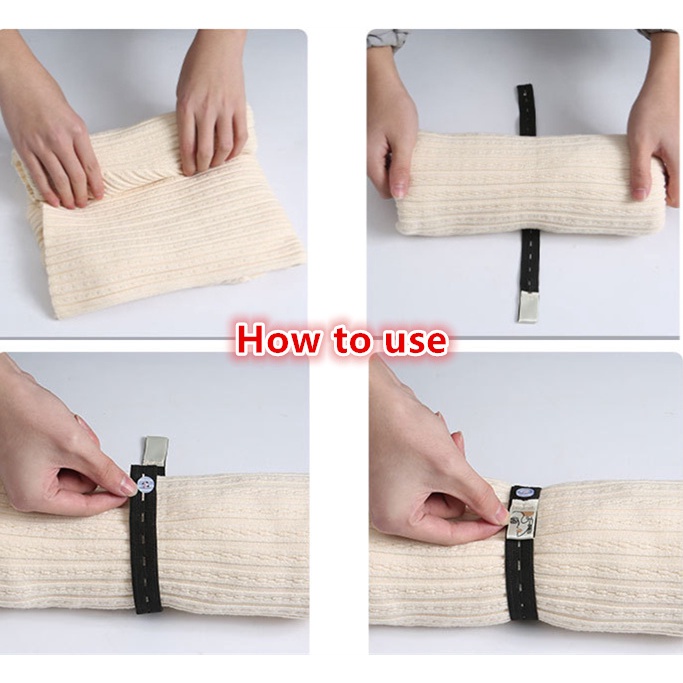 How to use