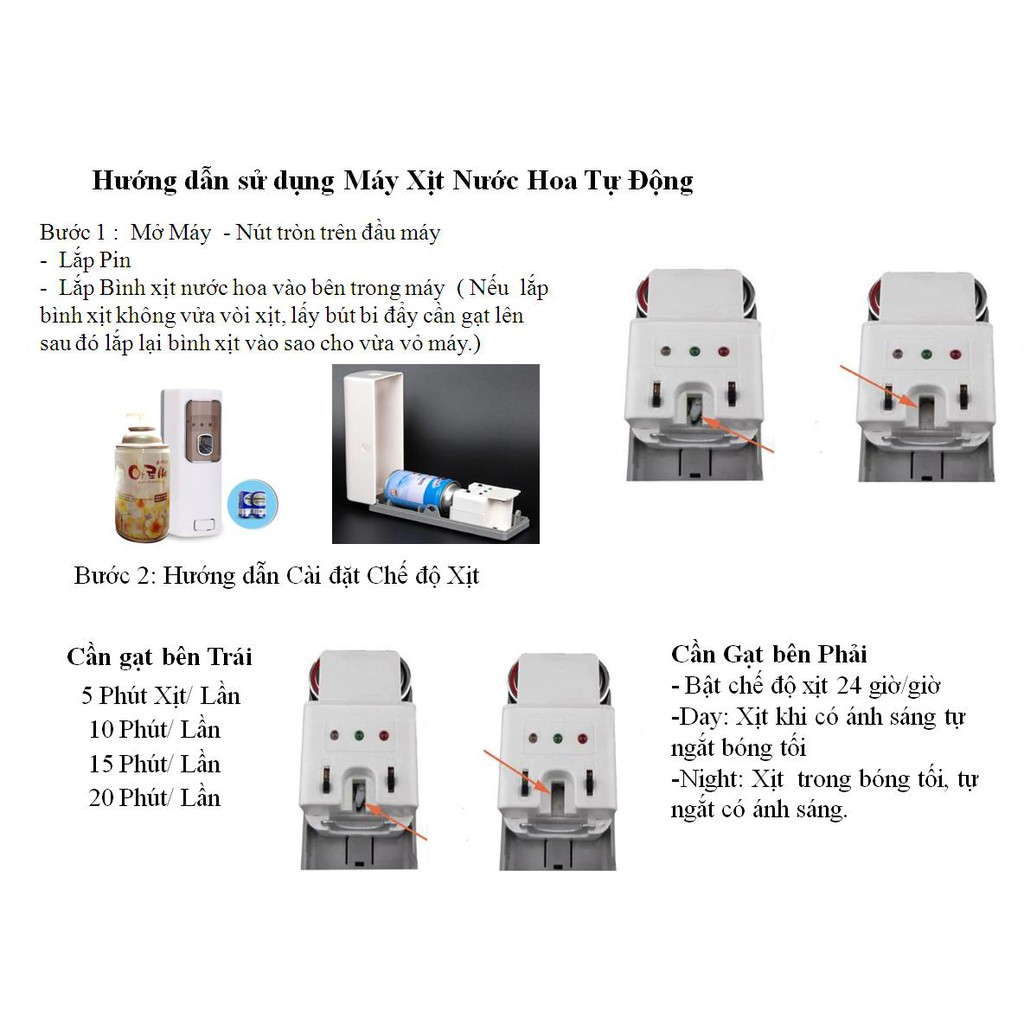 Hướng dẫn sử dụng Máy Xịt Nước Hoa Tự Động

Bước 1 : Mở Máy - Nút tròn trên đầu máy
- Lắp Pin
- Lắp Bình xịt nước hoa vào bên trong máy ( Nếu lắp bình xịt không vừa vòi xịt, lấy bút bi đẩy cần gạt lên sau đó lắp lại bình xịt vào sao cho vừa vỏ máy.)

Bước 2: Hướng dẫn Cài đặt Chế độ Xịt

Cần gạt bên Trái
5 Phút Xịt/ Lần
10 Phút/ Lần
15 Phút/ Lần
20 Phút/ Lần

Cần Gạt bên Phải
- Bật chế độ xịt 24 giờ/giờ
-Day: Xịt khi có ánh sáng tự ngắt bóng tối
-Night: Xịt trong bóng tối, tự ngắt có ánh sáng.