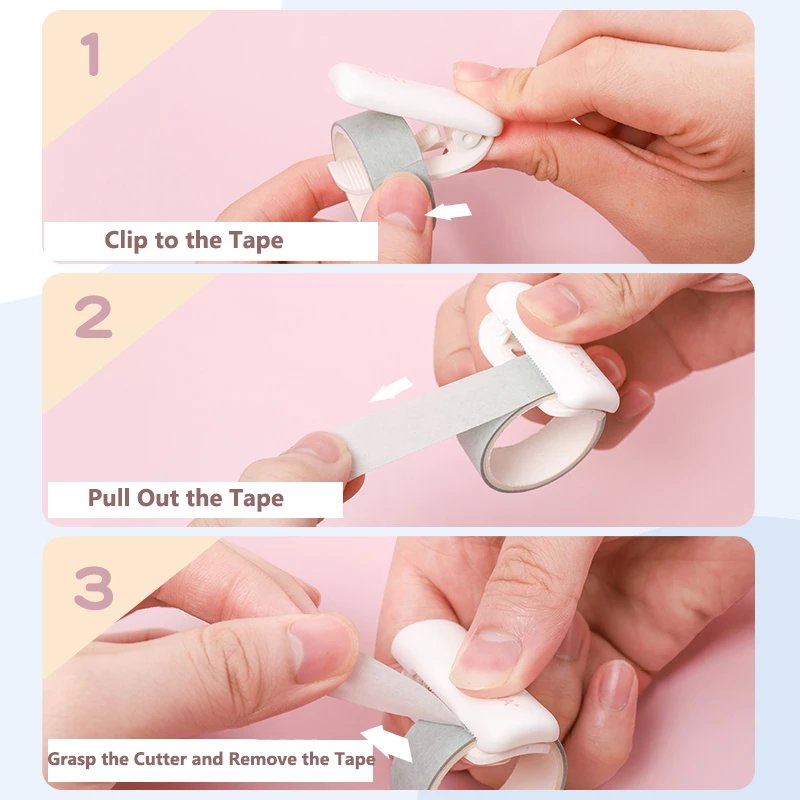 1

Clip to the Tape

2

Pull Out the Tape

3

Grasp the Cutter and Remove the Tape