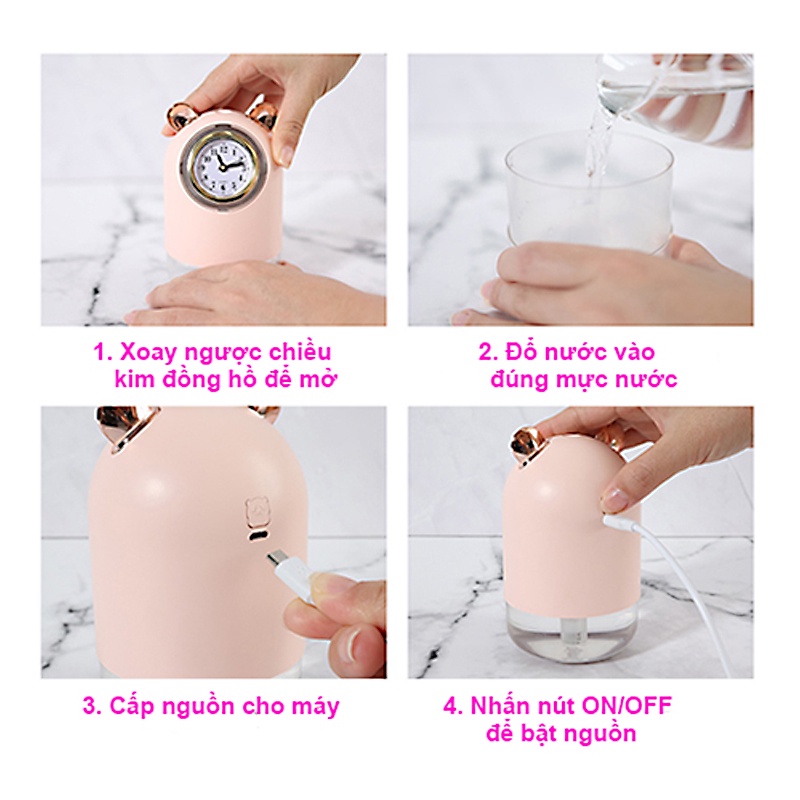 1. Xoay ngược chiều kim đồng hồ để mở

2. Đổ nước vào đúng mực nước

3. Cấp nguồn cho máy

4. Nhấn nút ON/OFF để bật nguồn