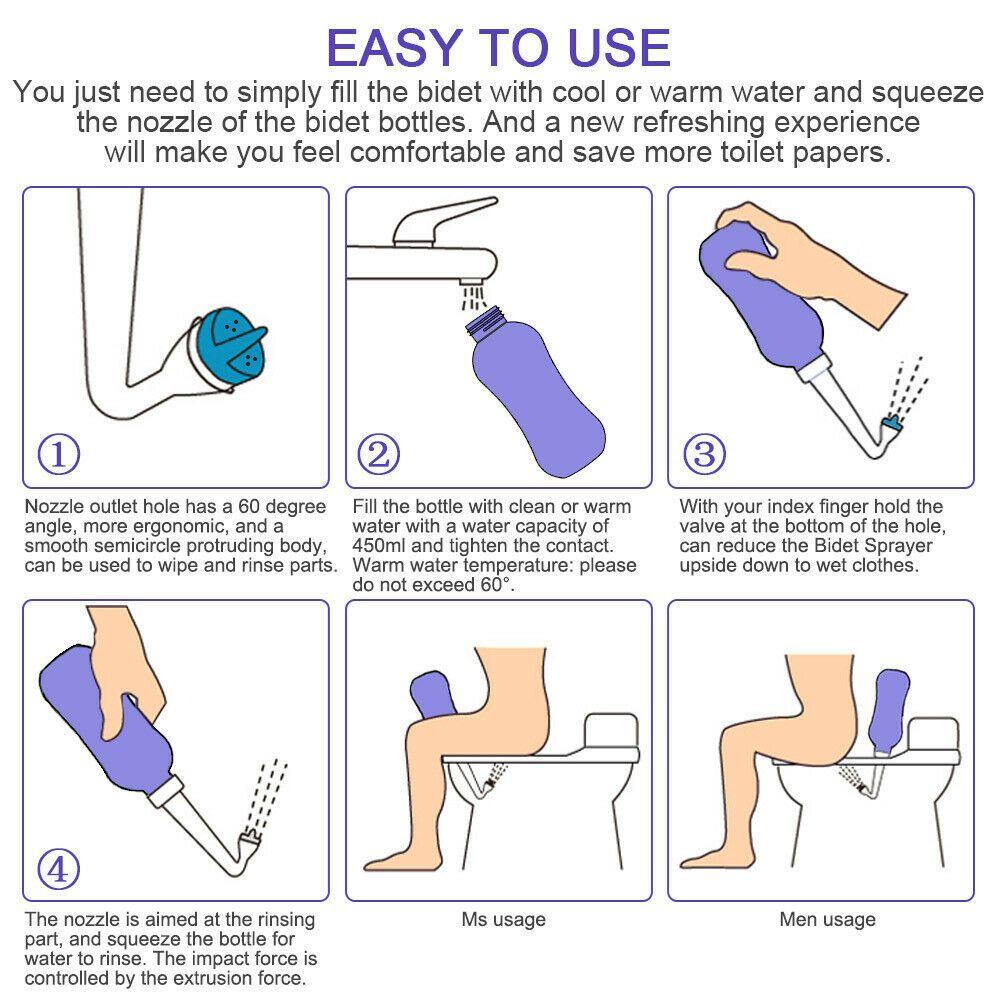 EASY TO USE

You just need to simply fill the bidet with cool or warm water and squeeze the nozzle of the bidet bottles. And a new refreshing experience will make you feel comfortable and save more toilet papers.

①

Nozzle outlet hole has a 60 degree angle, more ergonomic, and a smooth semicircle protruding body, can be used to wipe and rinse parts.

②

Fill the bottle with clean or warm water with a water capacity of 450ml and tighten the contact. Warm water temperature: please do not exceed 60°.

③

With your index finger hold the valve at the bottom of the hole, can reduce the Bidet Sprayer upside down to wet clothes.

④

The nozzle is aimed at the rinsing part, and squeeze the bottle for water to rinse. The impact force is controlled by the extrusion force.

Ms usage

Men usage