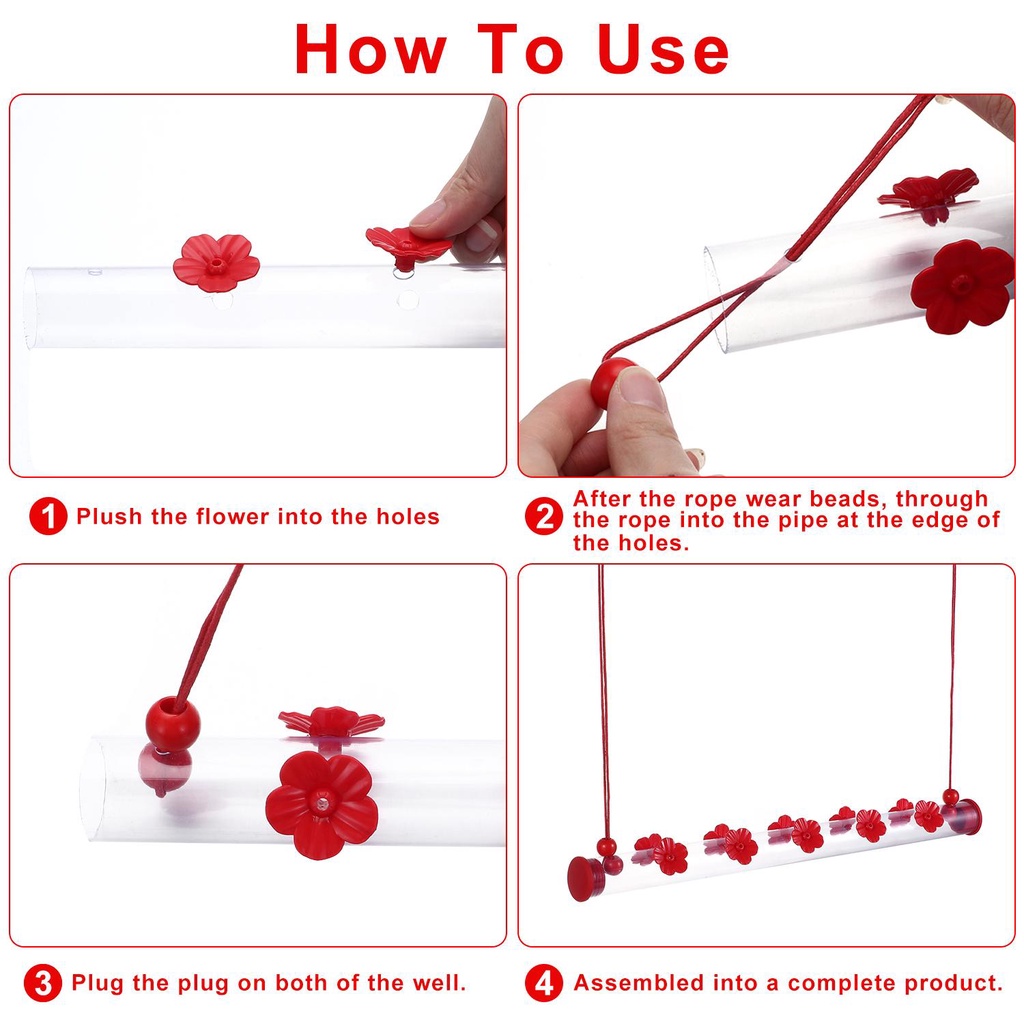 How To Use

1 Plush the flower into the holes

2 After the rope wear beads, through the rope into the pipe at the edge of the holes.

3 Plug the plug on both of the well.

4 Assembled into a complete product.