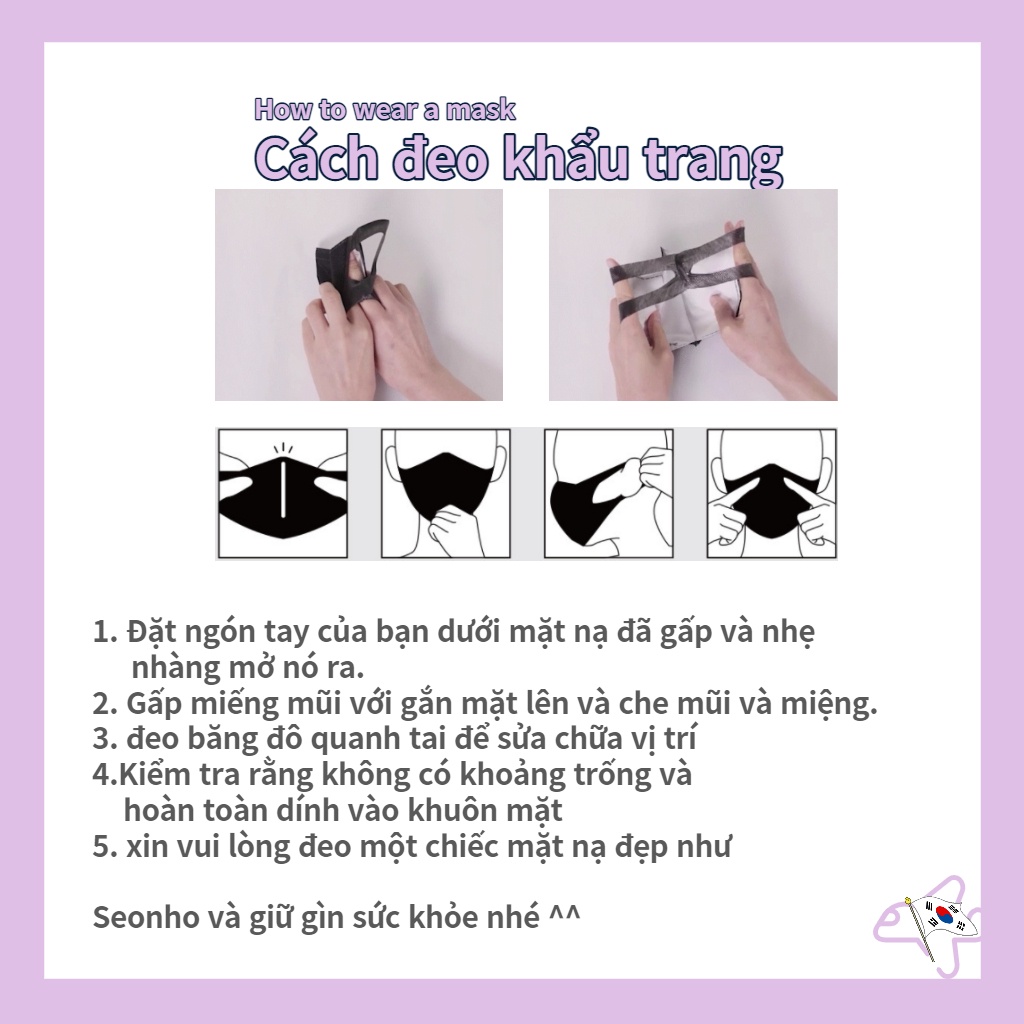 How to wear a mask
Cách đeo khẩu trang

1. Đặt ngón tay của bạn dưới mặt nạ đã gấp và nhẹ nhàng mở nó ra.
2. Gấp miếng mũi với gắn mặt lên và che mũi và miệng.
3. đeo băng đô quanh tai để sửa chữa vị trí
4.Kiểm tra rằng không có khoảng trống và hoàn toàn dính vào khuôn mặt
5. xin vui lòng đeo một chiếc mặt nạ đẹp như

Seonho và giữ gìn sức khỏe nhé ^^