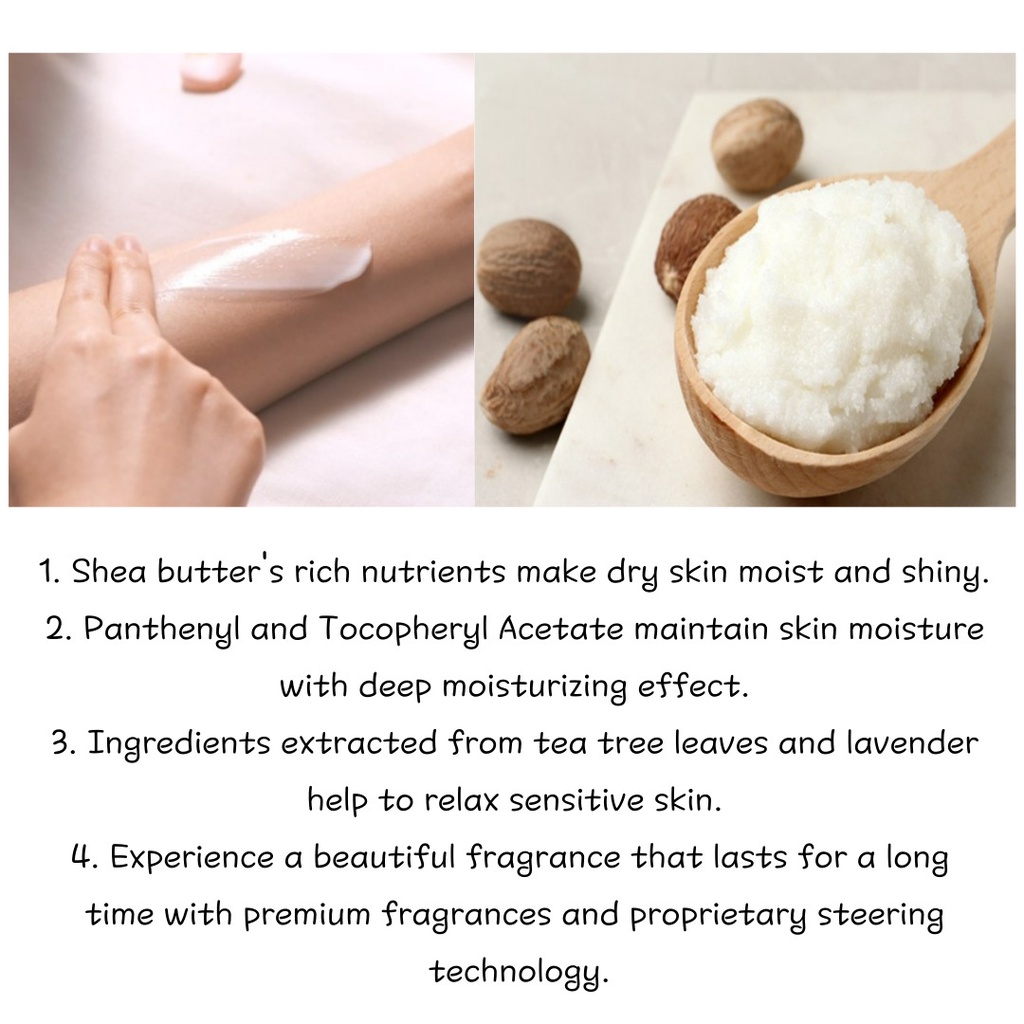 1. Shea butter's rich nutrients make dry skin moist and shiny.
2. Panthenyl and Tocopheryl Acetate maintain skin moisture with deep moisturizing effect.
3. Ingredients extracted from tea tree leaves and lavender help to relax sensitive skin.
4. Experience a beautiful fragrance that lasts for a long time with premium fragrances and proprietary steering technology.