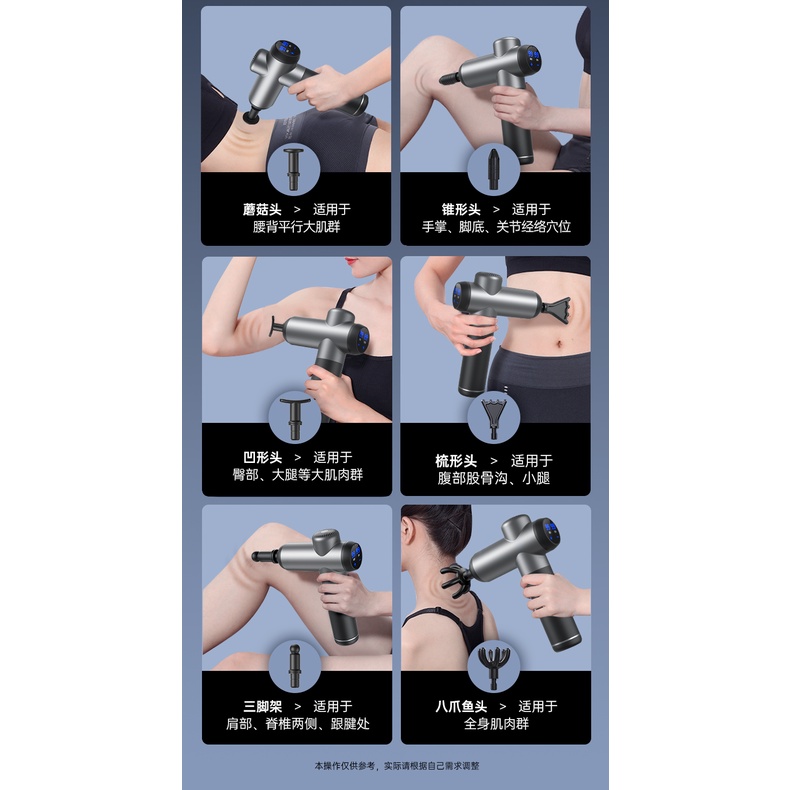 蘑菇头 > 适用于
腰背平行大肌群

锥形头 > 适用于
手掌、脚底、关节经络穴位

凹形头 > 适用于
臀部、大腿等大肌肉群

梳形头 > 适用于
腹部股骨沟、小腿

三脚架 > 适用于
肩部、脊椎两侧、跟腱处

八爪鱼头 > 适用于
全身肌肉群

本操作仅供参考，实际请根据自己需求调整