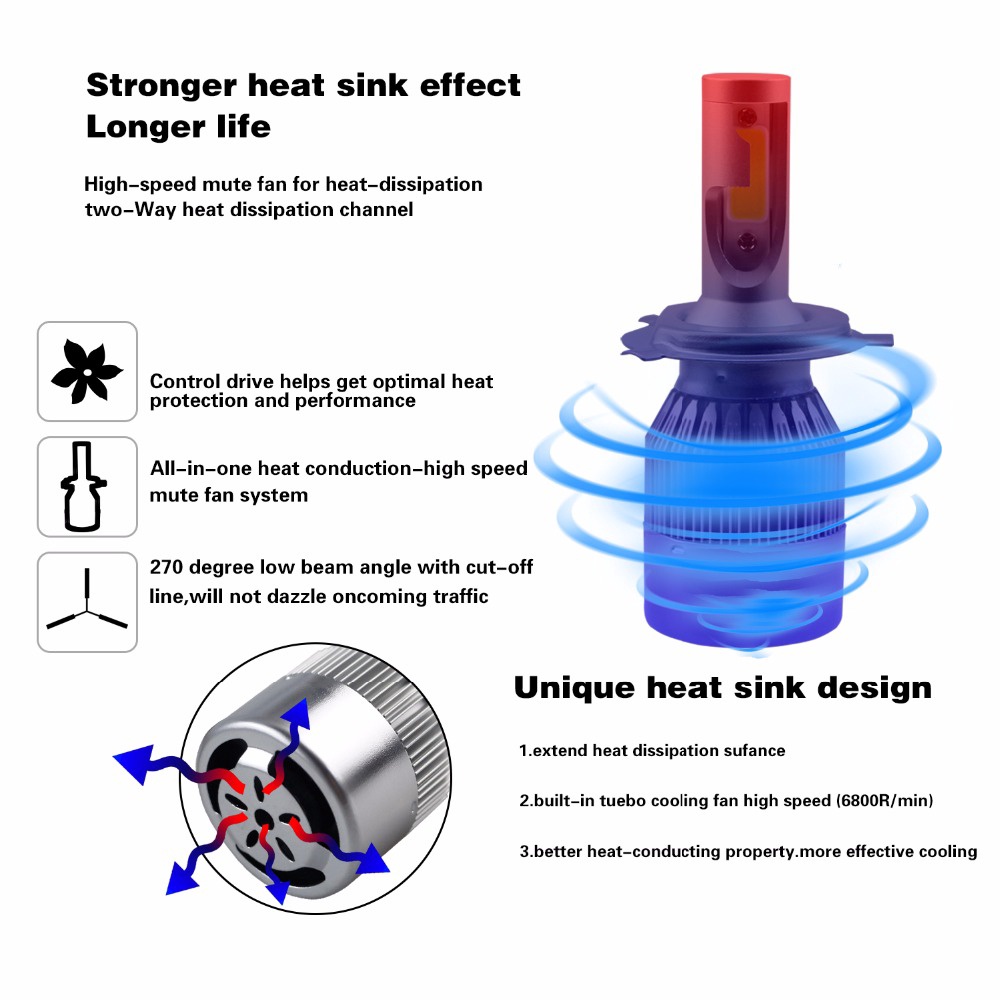 Stronger heat sink effect
Longer life

High-speed mute fan for heat-dissipation
two-Way heat dissipation channel

Control drive helps get optimal heat protection and performance

All-in-one heat conduction-high speed mute fan system

270 degree low beam angle with cut-off line,will not dazzle oncoming traffic

Unique heat sink design

1.extend heat dissipation sufance

2.built-in tuebo cooling fan high speed (6800R/min)

3.better heat-conducting property.more effective cooling