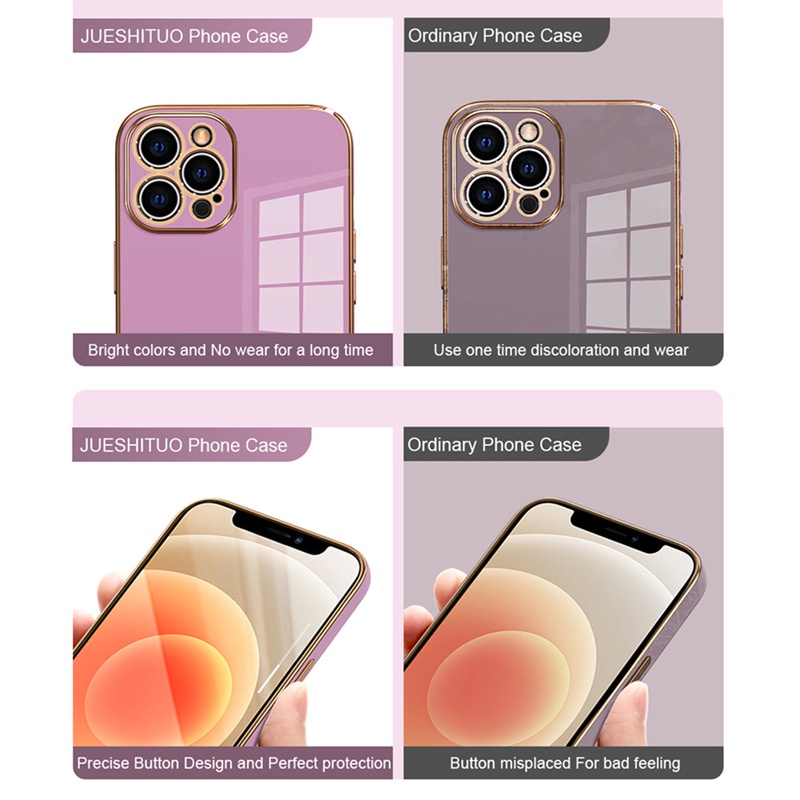 JUESHITUO Phone Case

Bright colors and No wear for a long time

Ordinary Phone Case

Use one time discoloration and wear

JUESHITUO Phone Case

Precise Button Design and Perfect protection

Ordinary Phone Case

Button misplaced For bad feeling