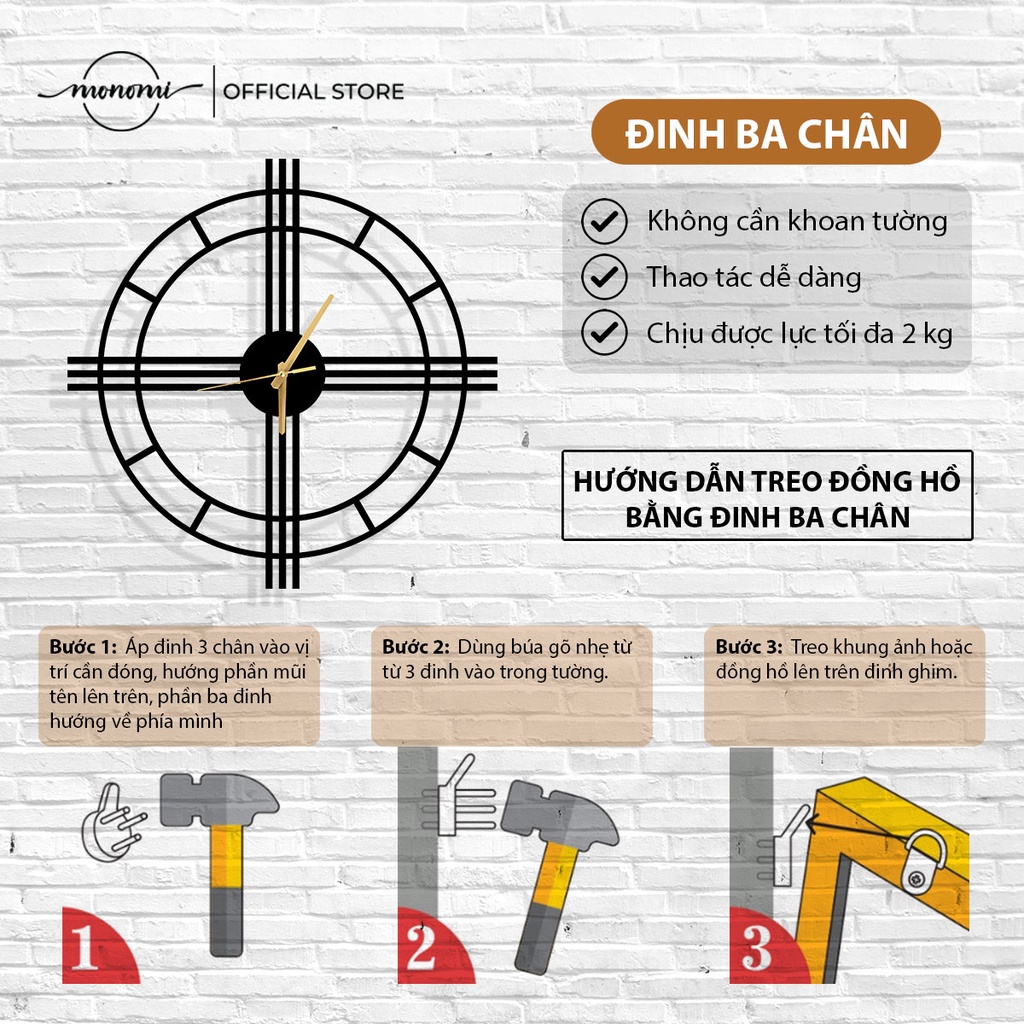 monomi | OFFICIAL STORE

ĐINH BA CHÂN

Không cần khoan tường

Thao tác dễ dàng

Chịu được lực tối đa 2 kg

HƯỚNG DẪN TREO ĐỒNG HỒ BẰNG ĐINH BA CHÂN

Bước 1: Áp đinh 3 chân vào vị trí cần đóng, hướng phần mũi tên lên trên, phần ba đinh hướng về phía mình

Bước 2: Dùng búa gõ nhẹ từ từ 3 đinh vào trong tường.

Bước 3: Treo khung ảnh hoặc đồng hồ lên trên đinh ghim.

1

2

3